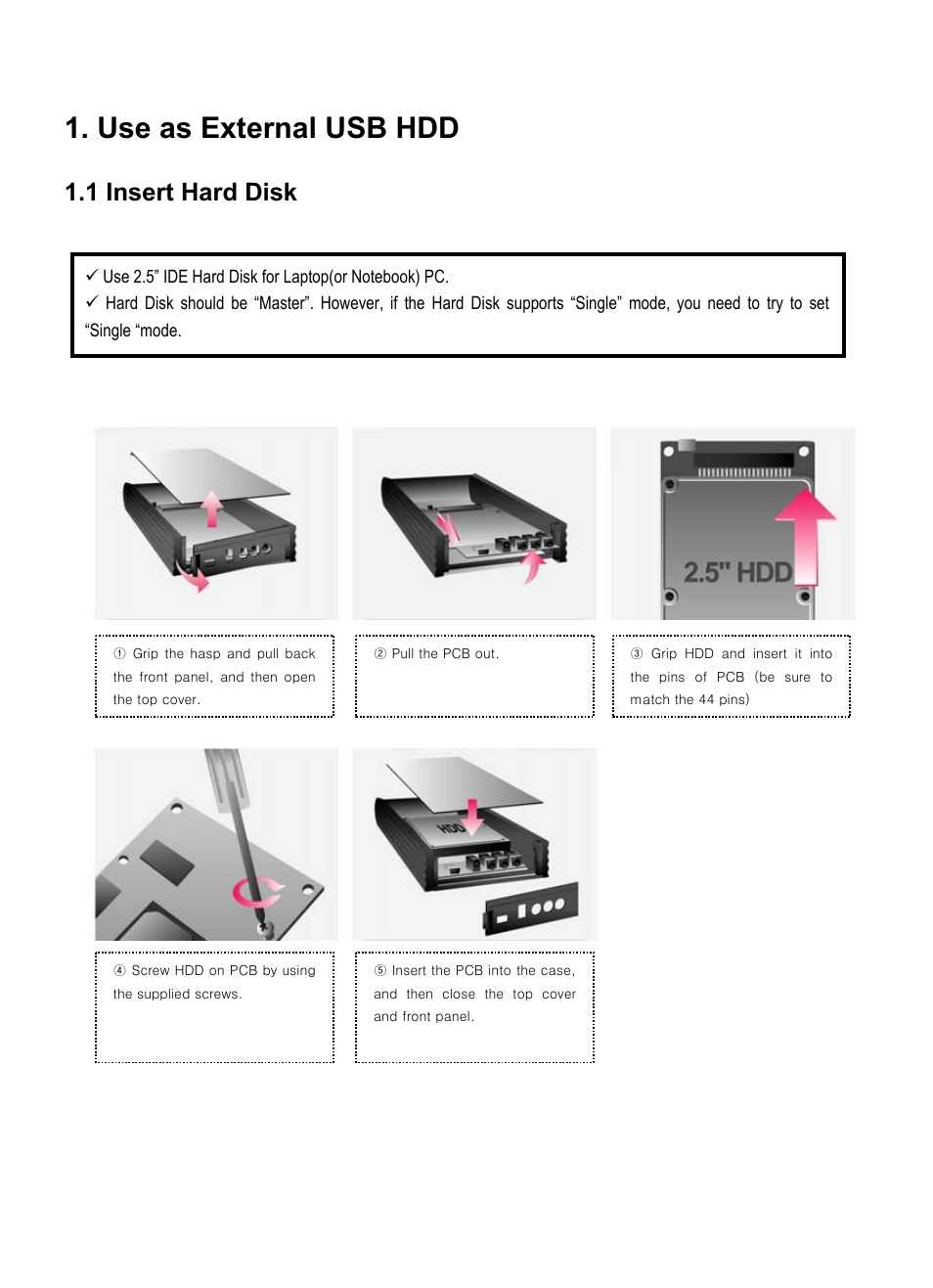 1. Use as External USB HDD

1.1 Insert Hard Disk

✓ Use 2.5” IDE Hard Disk for Laptop(or Notebook) PC.
✓ Hard Disk should be “Master”. However, if the Hard Disk supports “Single” mode, you need to try to set “Single “mode.

2.5" HDD

① Grip the hasp and pull back the front panel, and then open the top cover.

② Pull the PCB out.

③ Grip HDD and insert it into the pins of PCB (be sure to match the 44 pins)

HDD

④ Screw HDD on PCB by using the supplied screws.

⑤ Insert the PCB into the case, and then close the top cover and front panel.