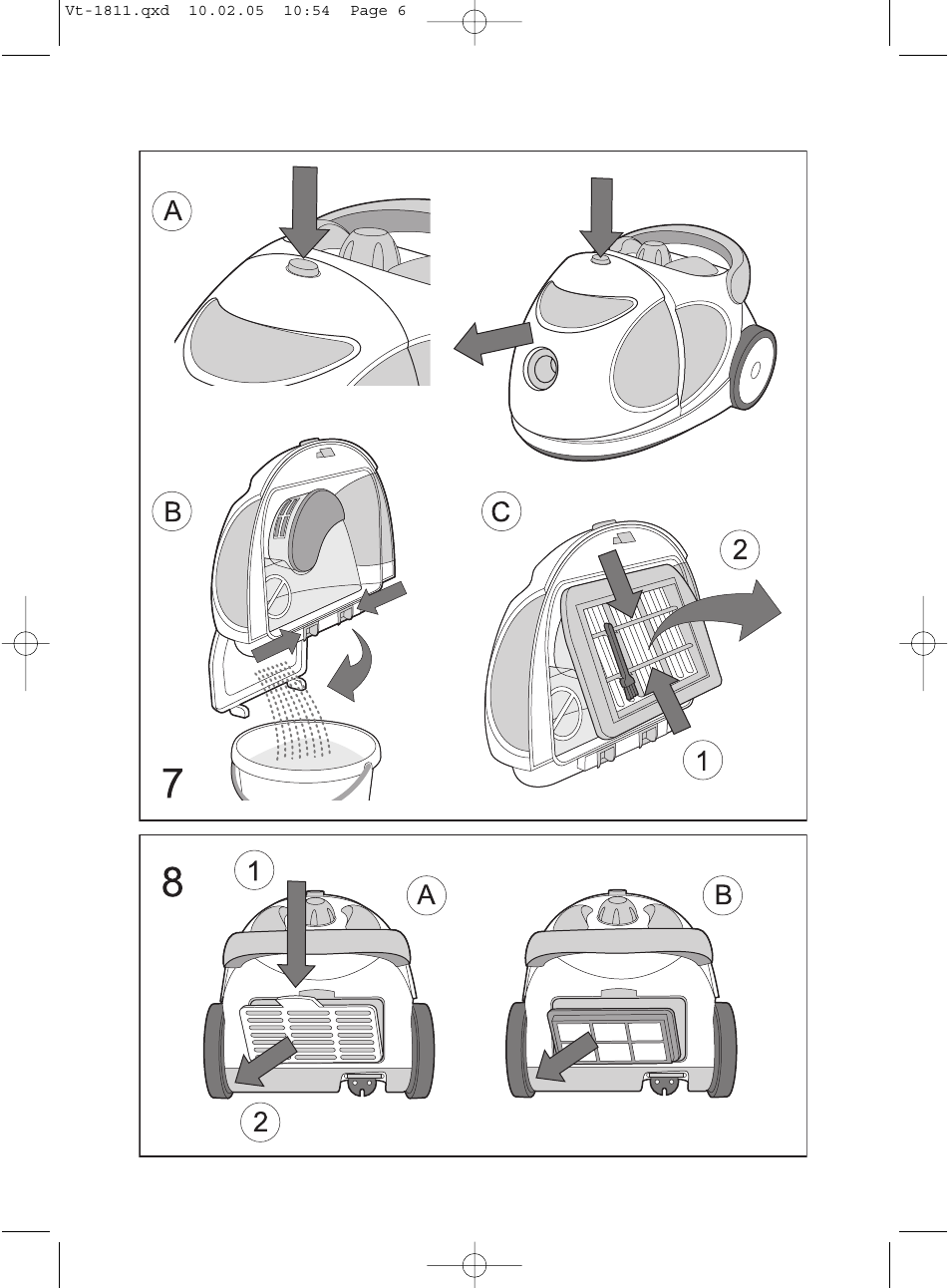 Vt-1811.qxd 10.02.05 10:54 Page 6

A

B

C

2

1

7

8

1

A

B

2