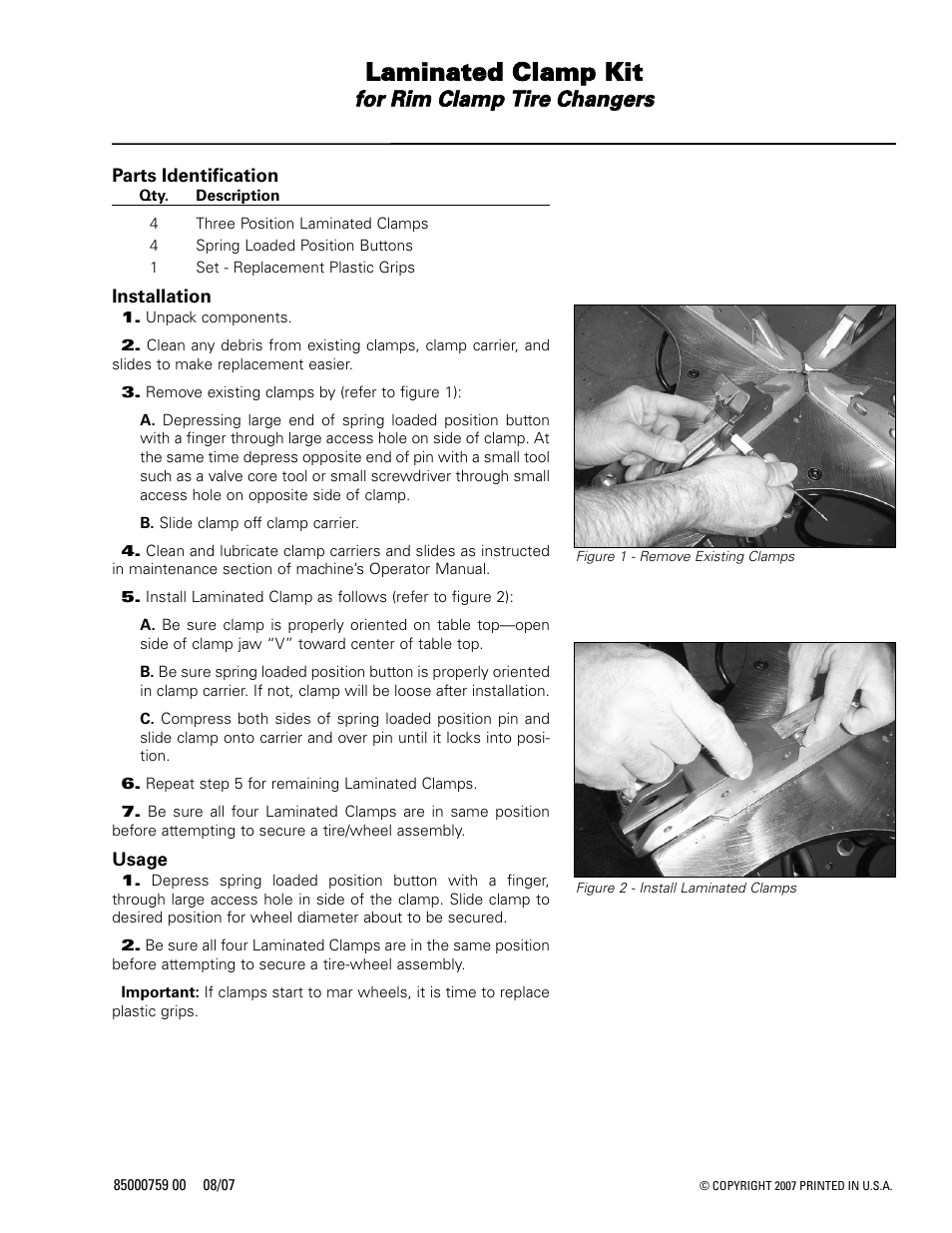 Laminated Clamp Kit
for Rim Clamp Tire Changers

Parts Identification

| Qty. | Description |
|---|---|
| 4 | Three Position Laminated Clamps |
| 4 | Spring Loaded Position Buttons |
| 1 | Set - Replacement Plastic Grips |

Installation

1. Unpack components.

2. Clean any debris from existing clamps, clamp carrier, and slides to make replacement easier.

3. Remove existing clamps by (refer to figure 1):

A. Depressing large end of spring loaded position button with a finger through large access hole on side of clamp. At the same time depress opposite end of pin with a small tool such as a valve core tool or small screwdriver through small access hole on opposite side of clamp.

B. Slide clamp off clamp carrier.

4. Clean and lubricate clamp carriers and slides as instructed in maintenance section of machine's Operator Manual.

5. Install Laminated Clamp as follows (refer to figure 2):

A. Be sure clamp is properly oriented on table top—open side of clamp jaw "V" toward center of table top.

B. Be sure spring loaded position button is properly oriented in clamp carrier. If not, clamp will be loose after installation.

C. Compress both sides of spring loaded position pin and slide clamp onto carrier and over pin until it locks into position.

6. Repeat step 5 for remaining Laminated Clamps.

7. Be sure all four Laminated Clamps are in same position before attempting to secure a tire/wheel assembly.

Usage

1. Depress spring loaded position button with a finger, through large access hole in side of the clamp. Slide clamp to desired position for wheel diameter about to be secured.

2. Be sure all four Laminated Clamps are in the same position before attempting to secure a tire-wheel assembly.

Important: If clamps start to mar wheels, it is time to replace plastic grips.

Figure 1 - Remove Existing Clamps

Figure 2 - Install Laminated Clamps

85000759 00 08/07

© COPYRIGHT 2007 PRINTED IN U.S.A.