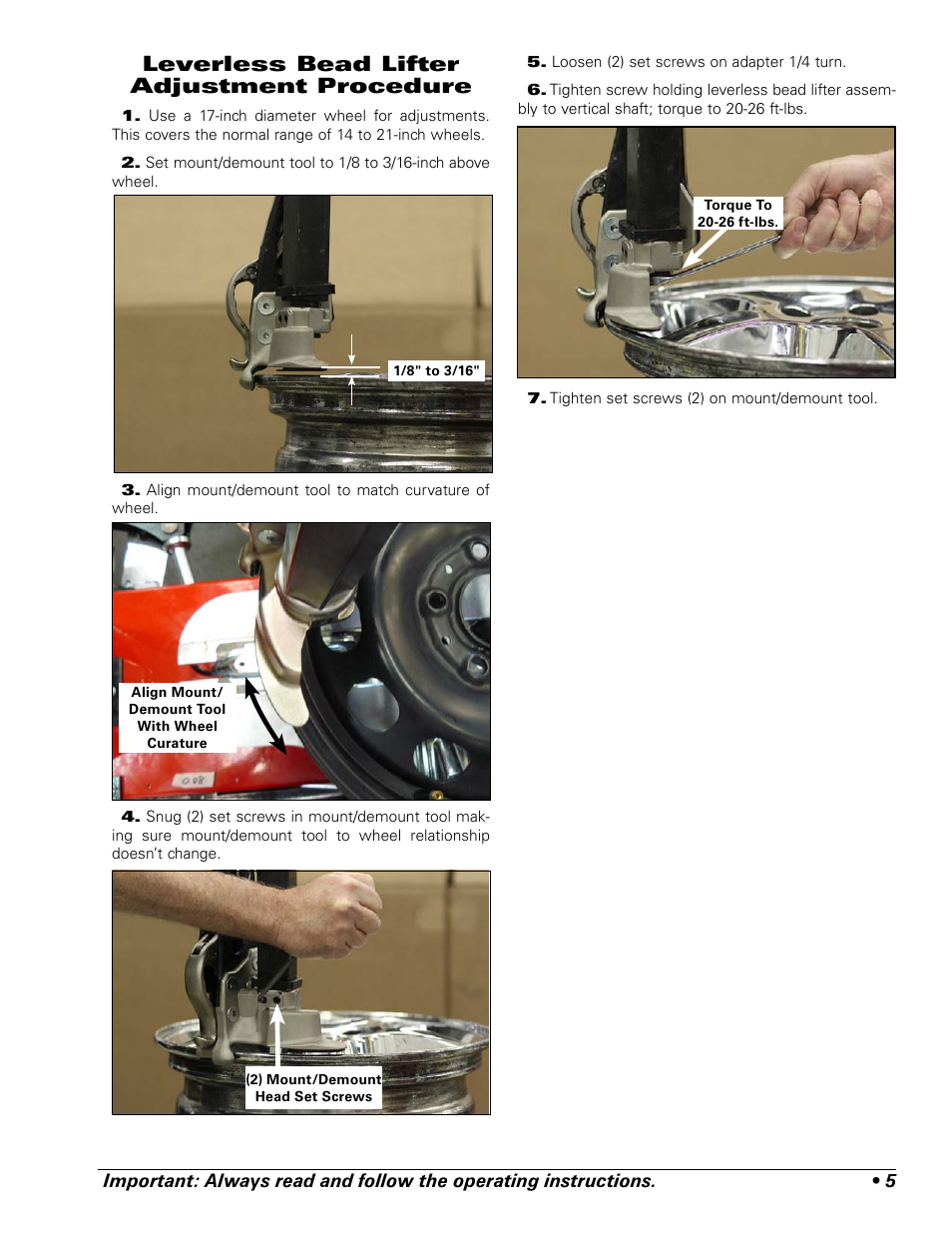 Leverless Bead Lifter Adjustment Procedure

1. Use a 17-inch diameter wheel for adjustments. This covers the normal range of 14 to 21-inch wheels.

2. Set mount/demount tool to 1/8 to 3/16-inch above wheel.

1/8" to 3/16"

3. Align mount/demount tool to match curvature of wheel.

Align Mount/ Demount Tool With Wheel Curature

4. Snug (2) set screws in mount/demount tool making sure mount/demount tool to wheel relationship doesn't change.

(2) Mount/Demount Head Set Screws

5. Loosen (2) set screws on adapter 1/4 turn.

6. Tighten screw holding leverless bead lifter assembly to vertical shaft; torque to 20-26 ft-lbs.

Torque To 20-26 ft-lbs.

7. Tighten set screws (2) on mount/demount tool.

Important: Always read and follow the operating instructions. • 5