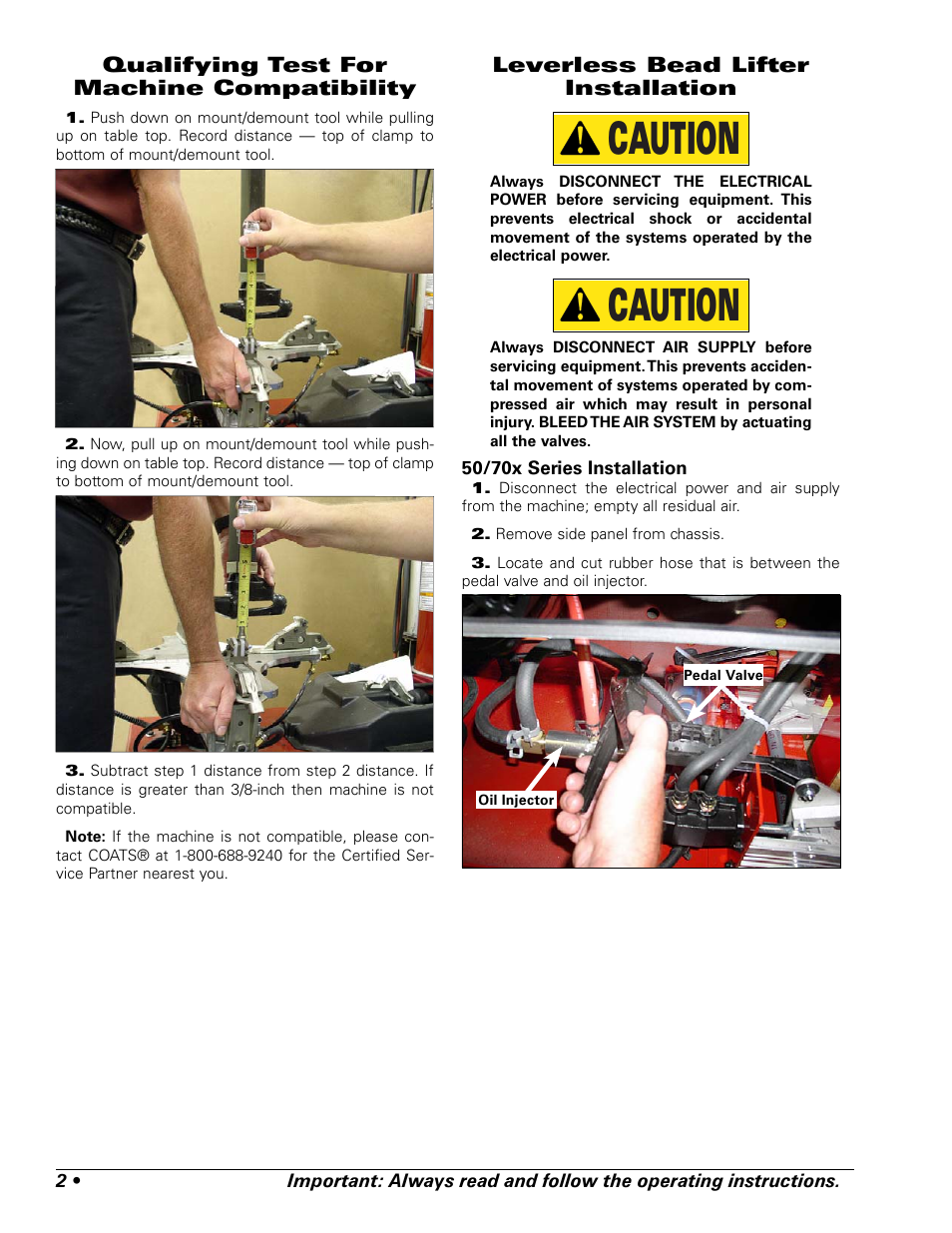 Qualifying Test For Machine Compatibility

1. Push down on mount/demount tool while pulling up on table top. Record distance — top of clamp to bottom of mount/demount tool.

2. Now, pull up on mount/demount tool while pushing down on table top. Record distance — top of clamp to bottom of mount/demount tool.

3. Subtract step 1 distance from step 2 distance. If distance is greater than 3/8-inch then machine is not compatible.

Note: If the machine is not compatible, please contact COATS® at 1-800-688-9240 for the Certified Service Partner nearest you.

Leverless Bead Lifter Installation

CAUTION

Always DISCONNECT THE ELECTRICAL POWER before servicing equipment. This prevents electrical shock or accidental movement of the systems operated by the electrical power.

CAUTION

Always DISCONNECT AIR SUPPLY before servicing equipment. This prevents accidental movement of systems operated by compressed air which may result in personal injury. BLEED THE AIR SYSTEM by actuating all the valves.

50/70x Series Installation

1. Disconnect the electrical power and air supply from the machine; empty all residual air.

2. Remove side panel from chassis.

3. Locate and cut rubber hose that is between the pedal valve and oil injector.

Pedal Valve

Oil Injector

2 • Important: Always read and follow the operating instructions.