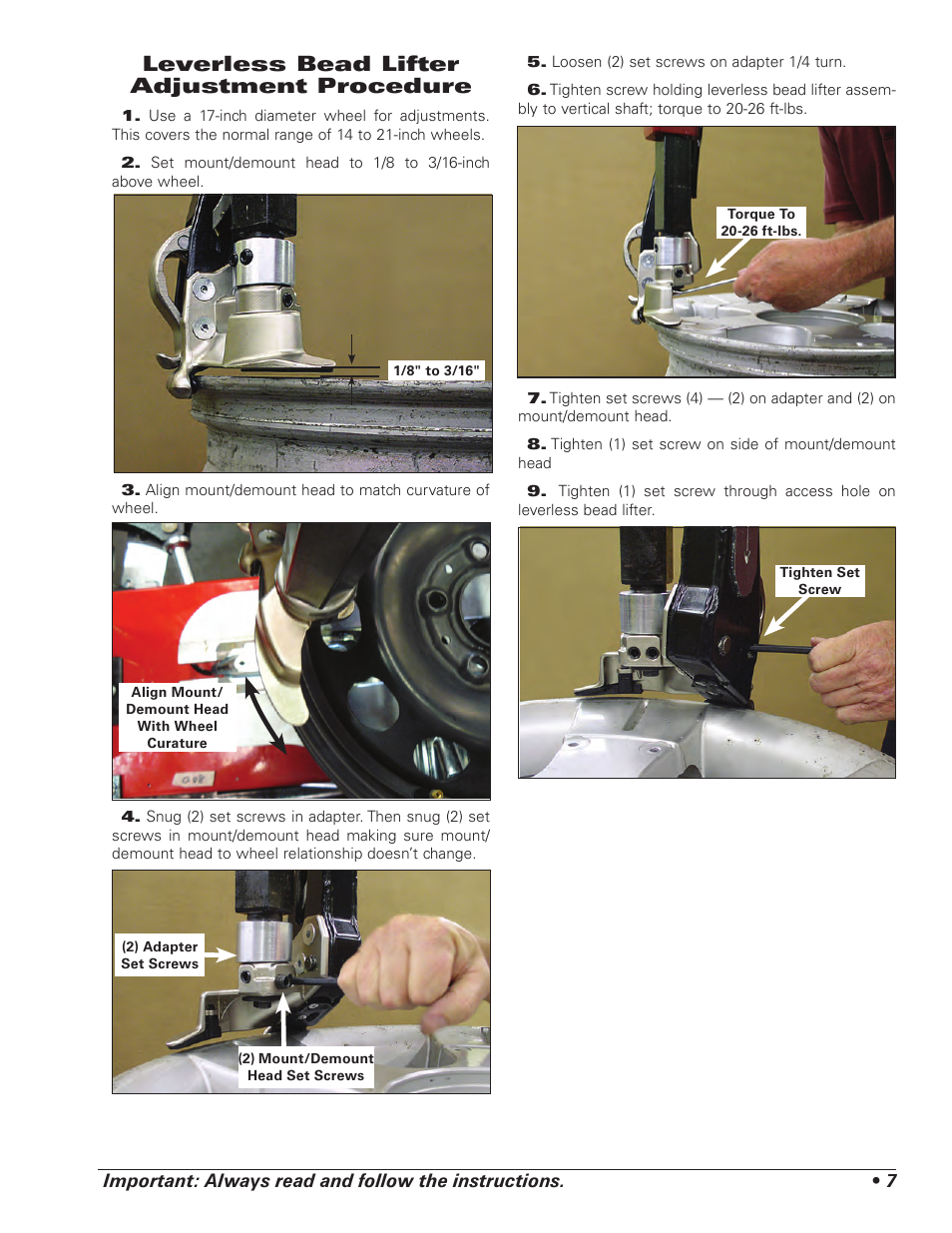 Leverless Bead Lifter Adjustment Procedure

1. Use a 17-inch diameter wheel for adjustments. This covers the normal range of 14 to 21-inch wheels.

2. Set mount/demount head to 1/8 to 3/16-inch above wheel.

1/8" to 3/16"

3. Align mount/demount head to match curvature of wheel.

Align Mount/ Demount Head With Wheel Curature

4. Snug (2) set screws in adapter. Then snug (2) set screws in mount/demount head making sure mount/demount head to wheel relationship doesn't change.

(2) Adapter Set Screws

(2) Mount/Demount Head Set Screws

5. Loosen (2) set screws on adapter 1/4 turn.

6. Tighten screw holding leverless bead lifter assembly to vertical shaft; torque to 20-26 ft-lbs.

Torque To 20-26 ft-lbs.

7. Tighten set screws (4) — (2) on adapter and (2) on mount/demount head.

8. Tighten (1) set screw on side of mount/demount head

9. Tighten (1) set screw through access hole on leverless bead lifter.

Tighten Set Screw

Important: Always read and follow the instructions. • 7