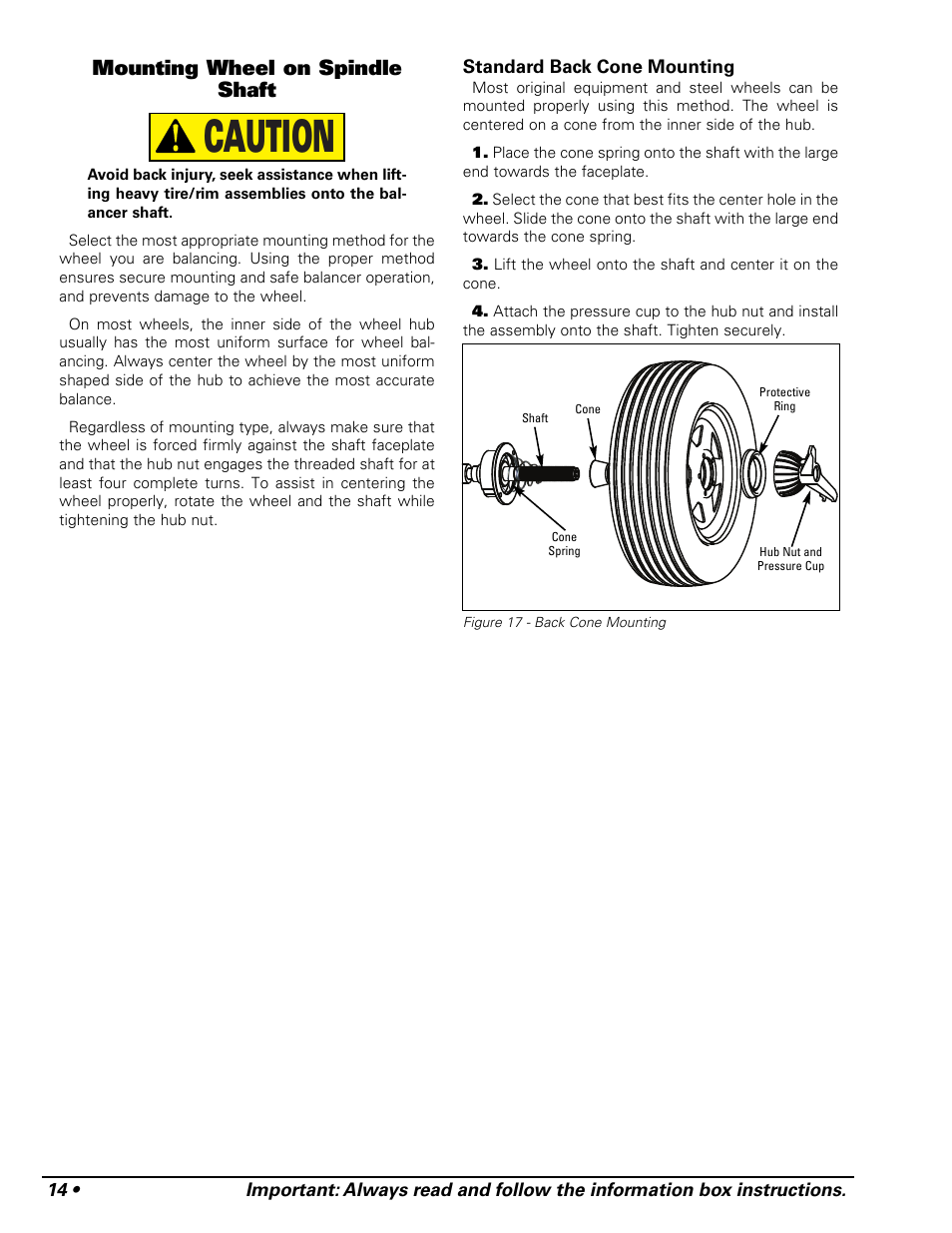 Mounting Wheel on Spindle Shaft

CAUTION

Avoid back injury, seek assistance when lifting heavy tire/rim assemblies onto the balancer shaft.

Select the most appropriate mounting method for the wheel you are balancing. Using the proper method ensures secure mounting and safe balancer operation, and prevents damage to the wheel.

On most wheels, the inner side of the wheel hub usually has the most uniform surface for wheel balancing. Always center the wheel by the most uniform shaped side of the hub to achieve the most accurate balance.

Regardless of mounting type, always make sure that the wheel is forced firmly against the shaft faceplate and that the hub nut engages the threaded shaft for at least four complete turns. To assist in centering the wheel properly, rotate the wheel and the shaft while tightening the hub nut.

Standard Back Cone Mounting

Most original equipment and steel wheels can be mounted properly using this method. The wheel is centered on a cone from the inner side of the hub.

1. Place the cone spring onto the shaft with the large end towards the faceplate.

2. Select the cone that best fits the center hole in the wheel. Slide the cone onto the shaft with the large end towards the cone spring.

3. Lift the wheel onto the shaft and center it on the cone.

4. Attach the pressure cup to the hub nut and install the assembly onto the shaft. Tighten securely.

Shaft
Cone
Protective Ring
Cone Spring
Hub Nut and Pressure Cup

Figure 17 - Back Cone Mounting

14 • Important: Always read and follow the information box instructions.