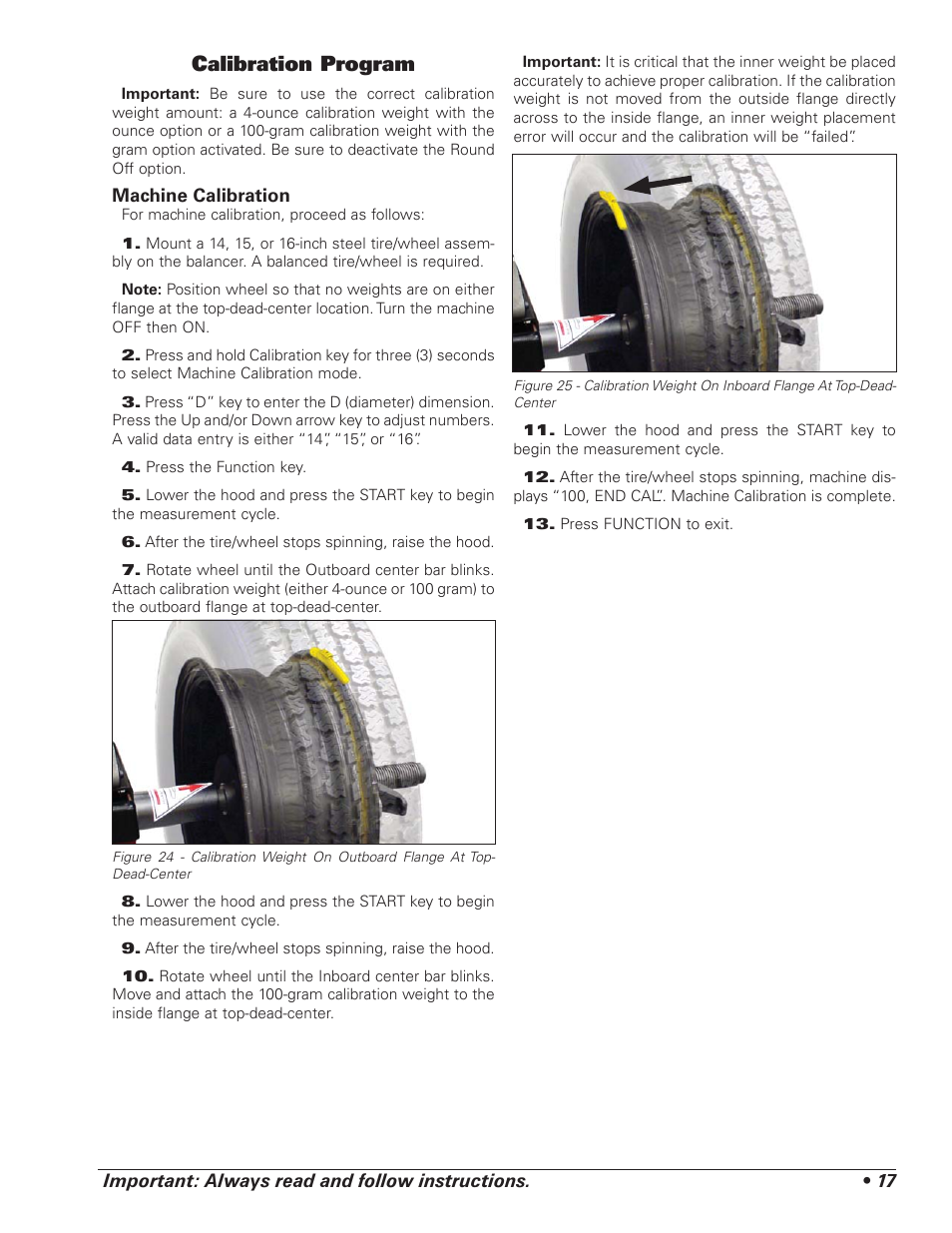 Calibration Program

Important: Be sure to use the correct calibration weight amount: a 4-ounce calibration weight with the ounce option or a 100-gram calibration weight with the gram option activated. Be sure to deactivate the Round Off option.

Machine Calibration

For machine calibration, proceed as follows:

1. Mount a 14, 15, or 16-inch steel tire/wheel assembly on the balancer. A balanced tire/wheel is required.

Note: Position wheel so that no weights are on either flange at the top-dead-center location. Turn the machine OFF then ON.

2. Press and hold Calibration key for three (3) seconds to select Machine Calibration mode.

3. Press "D" key to enter the D (diameter) dimension. Press the Up and/or Down arrow key to adjust numbers. A valid data entry is either "14", "15", or "16".

4. Press the Function key.

5. Lower the hood and press the START key to begin the measurement cycle.

6. After the tire/wheel stops spinning, raise the hood.

7. Rotate wheel until the Outboard center bar blinks. Attach calibration weight (either 4-ounce or 100 gram) to the outboard flange at top-dead-center.

Figure 24 - Calibration Weight On Outboard Flange At Top-Dead-Center

8. Lower the hood and press the START key to begin the measurement cycle.

9. After the tire/wheel stops spinning, raise the hood.

10. Rotate wheel until the Inboard center bar blinks. Move and attach the 100-gram calibration weight to the inside flange at top-dead-center.

Important: It is critical that the inner weight be placed accurately to achieve proper calibration. If the calibration weight is not moved from the outside flange directly across to the inside flange, an inner weight placement error will occur and the calibration will be "failed".

Figure 25 - Calibration Weight On Inboard Flange At Top-Dead-Center

11. Lower the hood and press the START key to begin the measurement cycle.

12. After the tire/wheel stops spinning, machine displays "100, END CAL". Machine Calibration is complete.

13. Press FUNCTION to exit.

Important: Always read and follow instructions. • 17