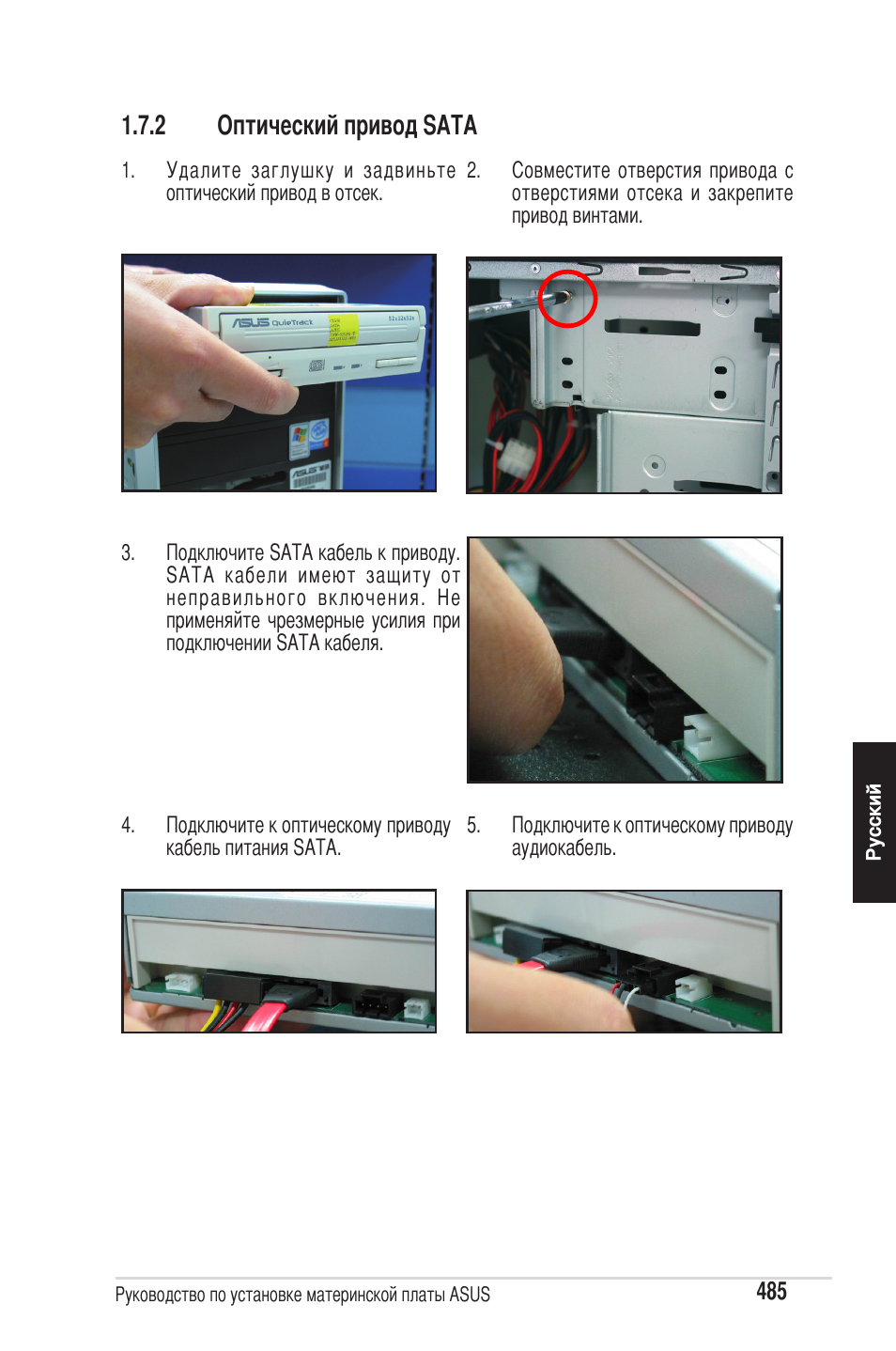 1.7.2 Оптический привод SATA

1. Удалите заглушку и задвиньте оптический привод в отсек.

2. Совместите отверстия привода с отверстиями отсека и закрепите привод винтами.

ASUS QuieTrack

52x32x52x

3. Подключите SATA кабель к приводу. SATA кабели имеют защиту от неправильного включения. Не применяйте чрезмерные усилия при подключении SATA кабеля.

4. Подключите к оптическому приводу кабель питания SATA.

5. Подключите к оптическому приводу аудиокабель.

Русский

Руководство по установке материнской платы ASUS

485