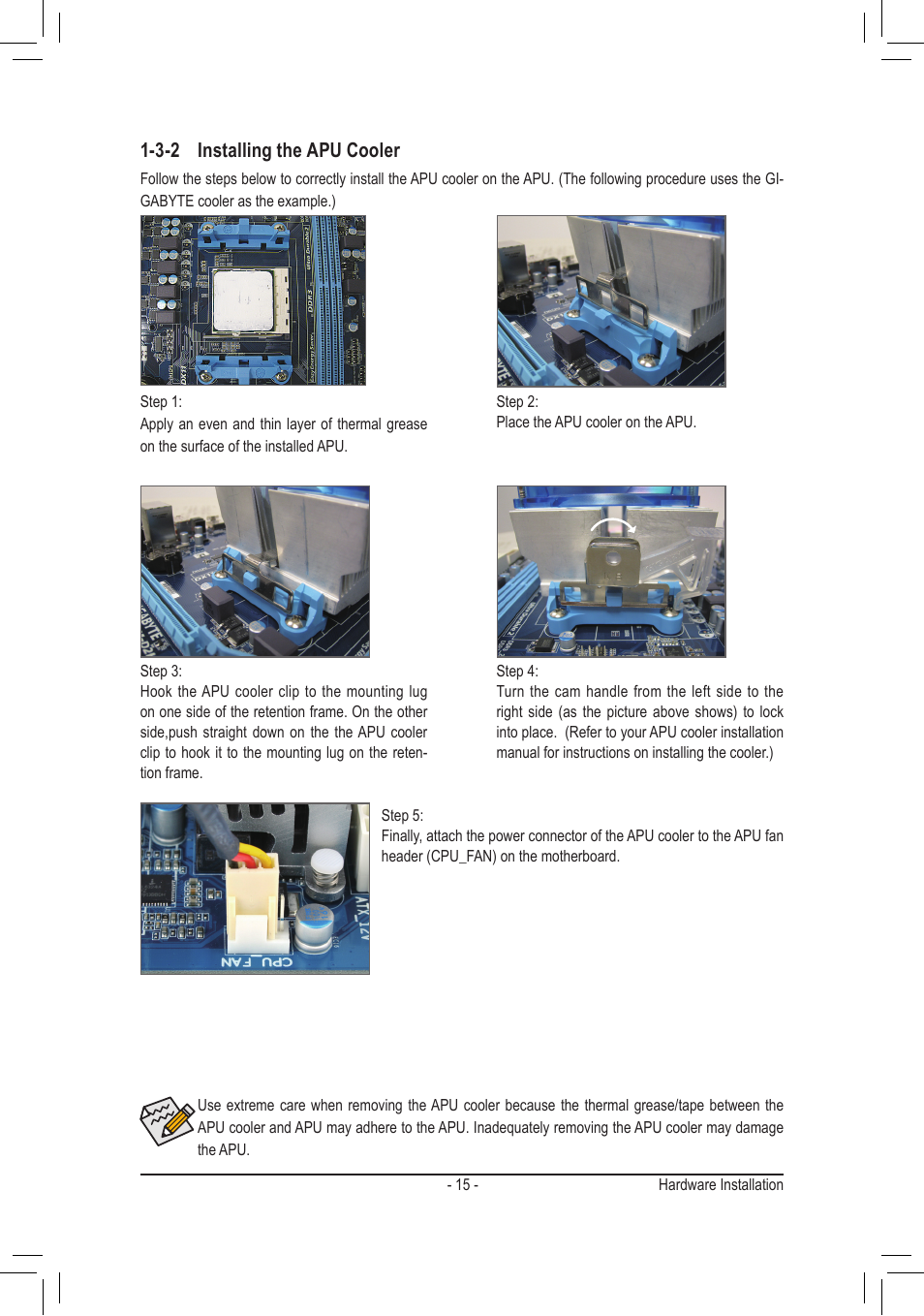 1-3-2 Installing the APU Cooler

Follow the steps below to correctly install the APU cooler on the APU. (The following procedure uses the GIGABYTE cooler as the example.)

Step 1:
Apply an even and thin layer of thermal grease on the surface of the installed APU.

Step 2:
Place the APU cooler on the APU.

Step 3:
Hook the APU cooler clip to the mounting lug on one side of the retention frame. On the other side,push straight down on the the APU cooler clip to hook it to the mounting lug on the retention frame.

Step 4:
Turn the cam handle from the left side to the right side (as the picture above shows) to lock into place. (Refer to your APU cooler installation manual for instructions on installing the cooler.)

CPU_FAN

ATX_12V

Step 5:
Finally, attach the power connector of the APU cooler to the APU fan header (CPU_FAN) on the motherboard.

Use extreme care when removing the APU cooler because the thermal grease/tape between the APU cooler and APU may adhere to the APU. Inadequately removing the APU cooler may damage the APU.

- 15 -

Hardware Installation