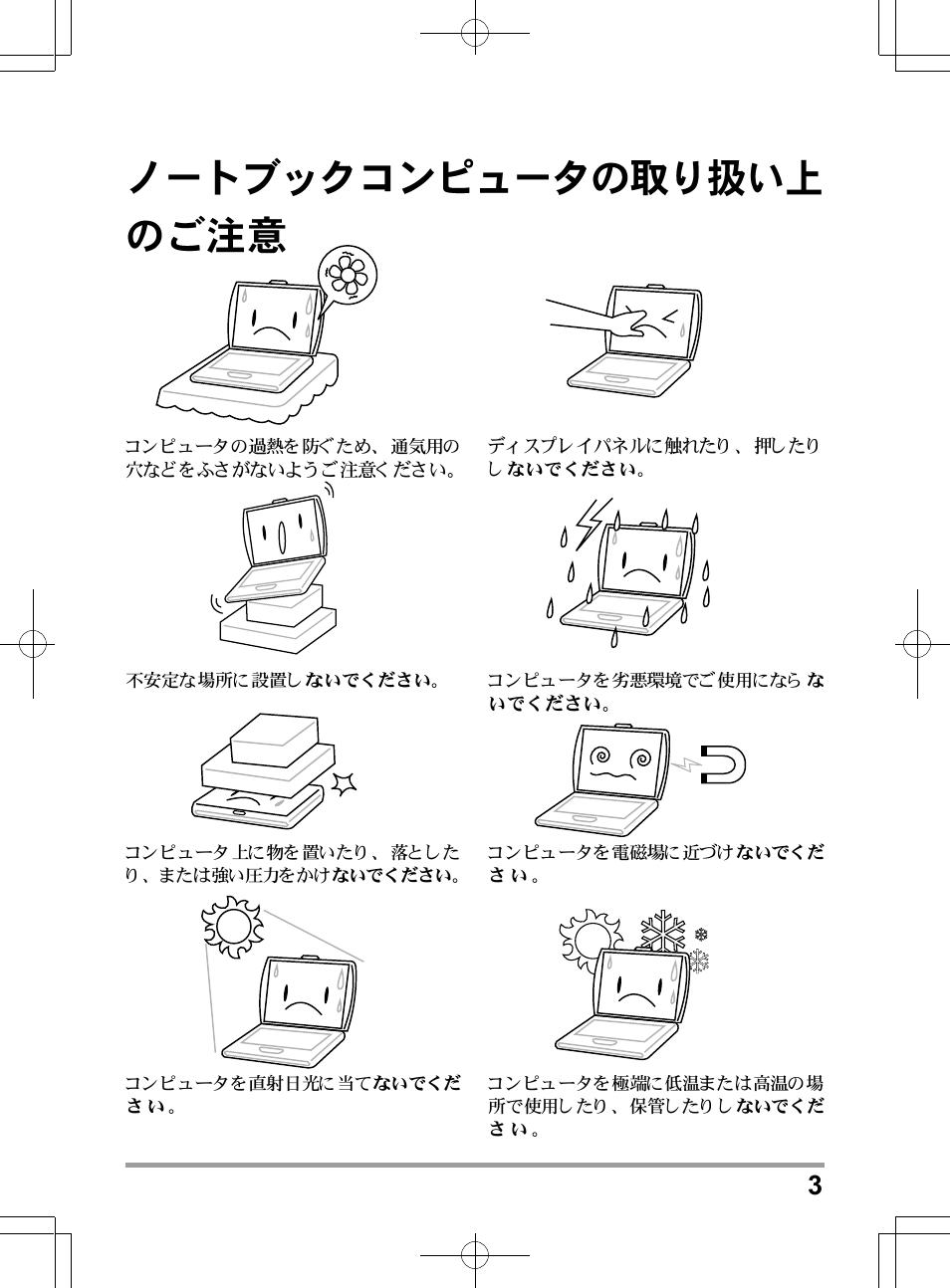 ノートブックコンピュータの取り扱い上のご注意

コンピュータの過熱を防ぐため、通気用の穴などをふさがないようご注意ください。

ディスプレイパネルに触れたり、押したりしないでください。

不安定な場所に設置しないでください。

コンピュータを劣悪環境でご使用にならないでください。

コンピュータ上に物を置いたり、落としたり、または強い圧力をかけないでください。

コンピュータを電磁場に近づけないでください。

コンピュータを直射日光に当てないでください。

コンピュータを極端に低温または高温の場所で使用したり、保管したりしないでください。

3