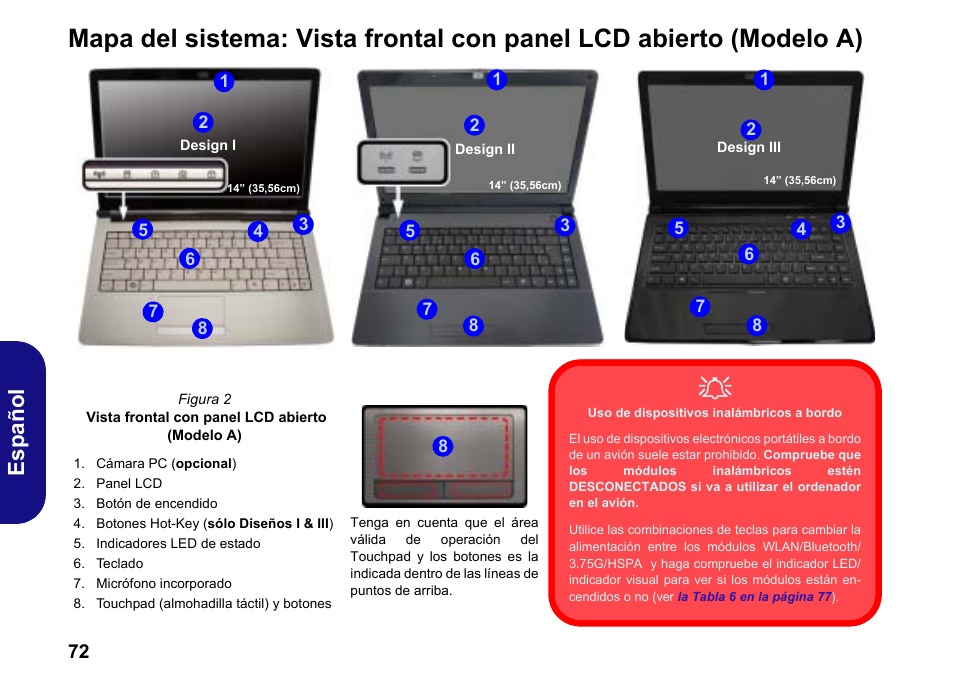 Mapa del sistema: Vista frontal con panel LCD abierto (Modelo A)

1
2
Design I
14" (35,56cm)
5
4
3
6
7
8

1
2
Design II
14" (35,56cm)
5
3
6
7
8

1
2
Design III
14" (35,56cm)
5
4
3
6
7
8

Español

Figura 2
Vista frontal con panel LCD abierto (Modelo A)

1. Cámara PC (opcional)
2. Panel LCD
3. Botón de encendido
4. Botones Hot-Key (sólo Diseños I & III)
5. Indicadores LED de estado
6. Teclado
7. Micrófono incorporado
8. Touchpad (almohadilla táctil) y botones

8

Tenga en cuenta que el área válida de operación del Touchpad y los botones es la indicada dentro de las líneas de puntos de arriba.

Uso de dispositivos inalámbricos a bordo

El uso de dispositivos electrónicos portátiles a bordo de un avión suele estar prohibido. Compruebe que los módulos inalámbricos estén DESCONECTADOS si va a utilizar el ordenador en el avión.

Utilice las combinaciones de teclas para cambiar la alimentación entre los módulos WLAN/Bluetooth/ 3.75G/HSPA y haga compruebe el indicador LED/ indicador visual para ver si los módulos están encendidos o no (ver la Tabla 6 en la página 77).

72