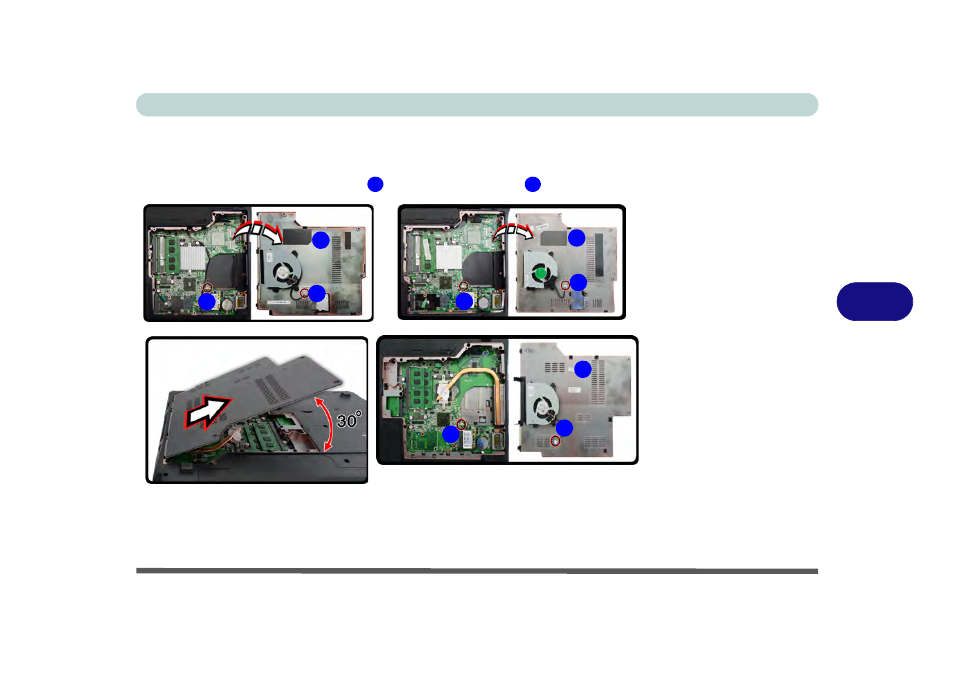 30°