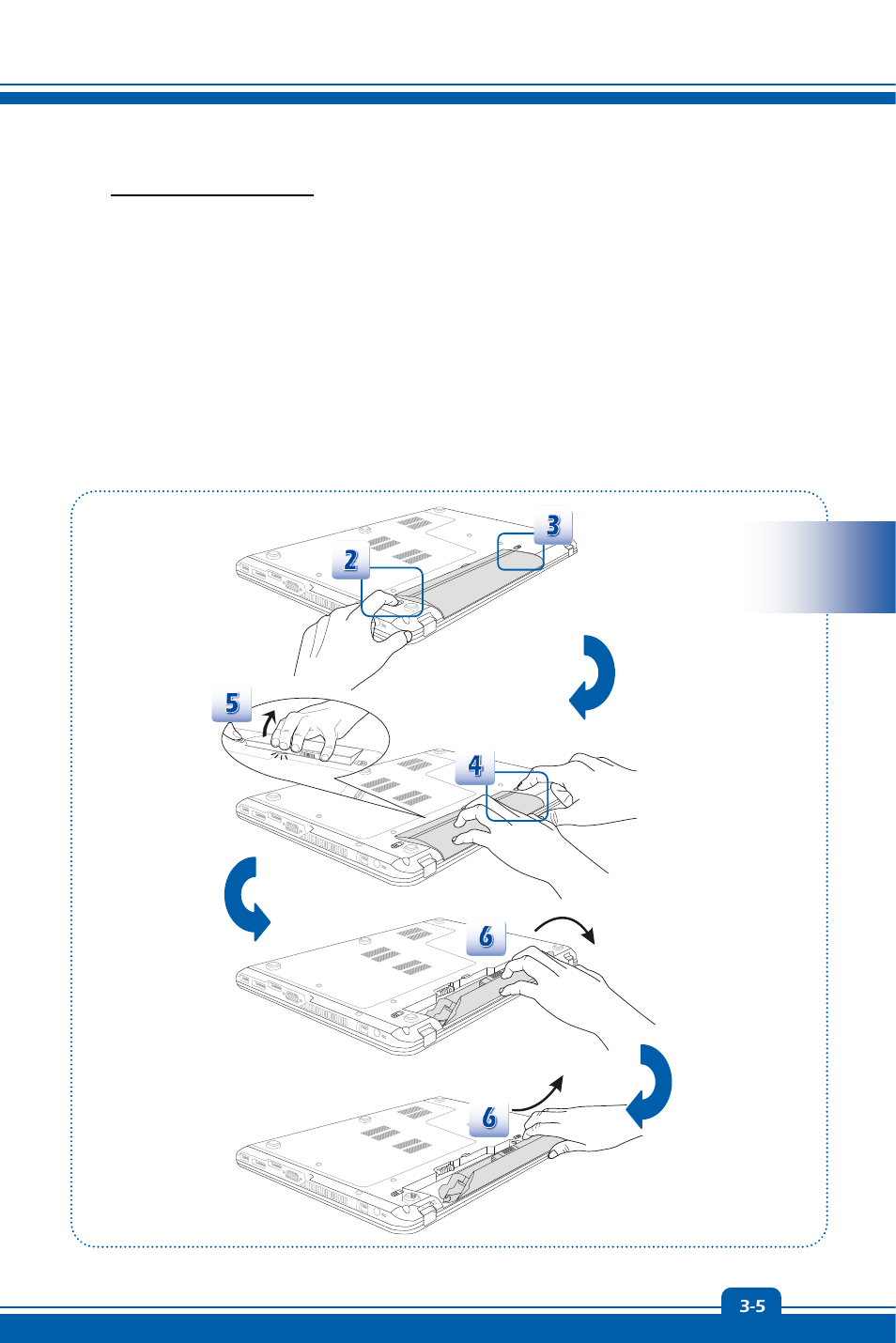 3
2
5
4
6
6

3-5