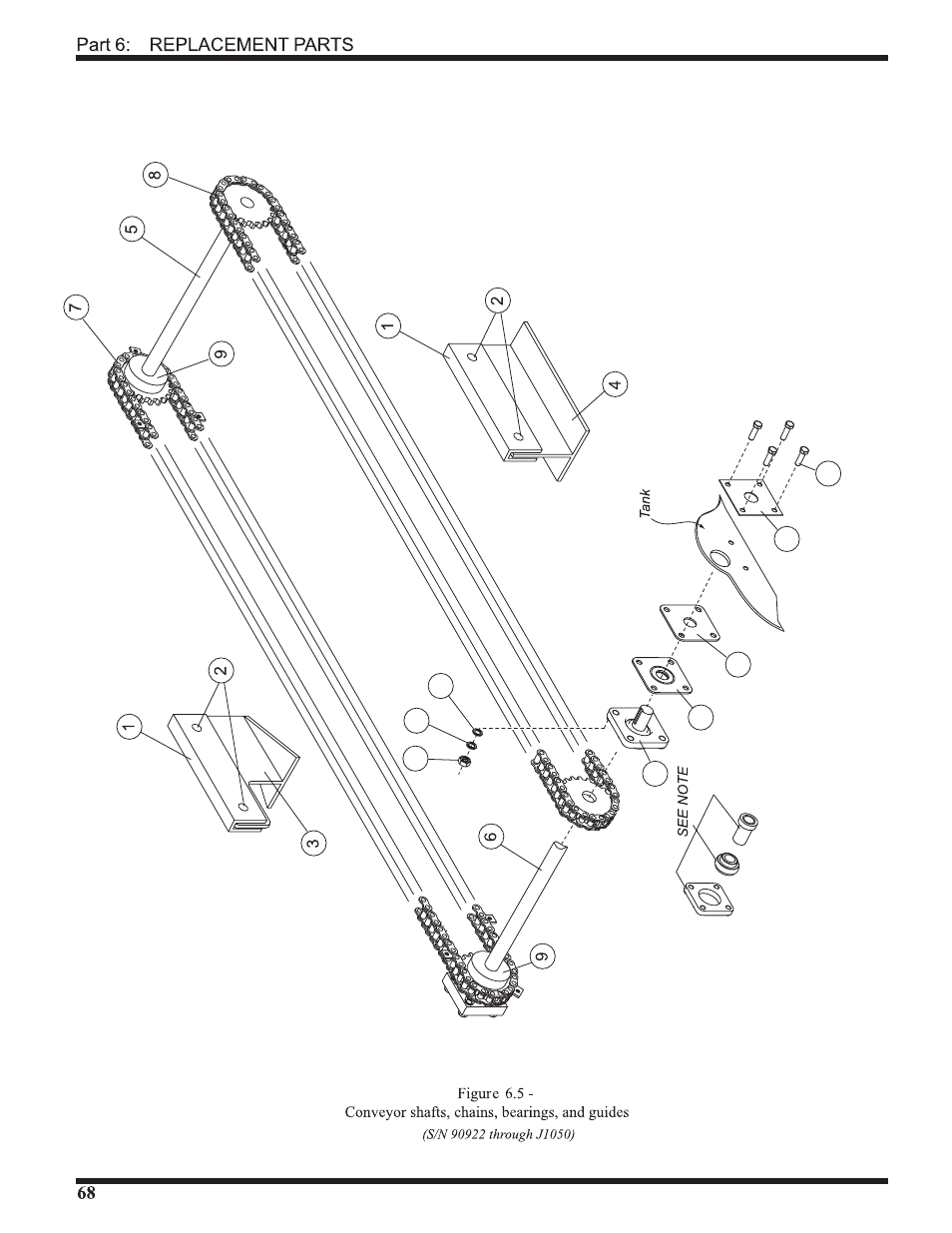 Part 6: REPLACEMENT PARTS

8
5
7
9
1
2
4
Tank
1
2
3
6
9
SEE NOTE

Figure 6.5 -
Conveyor shafts, chains, bearings, and guides
(S/N 90922 through J1050)

68