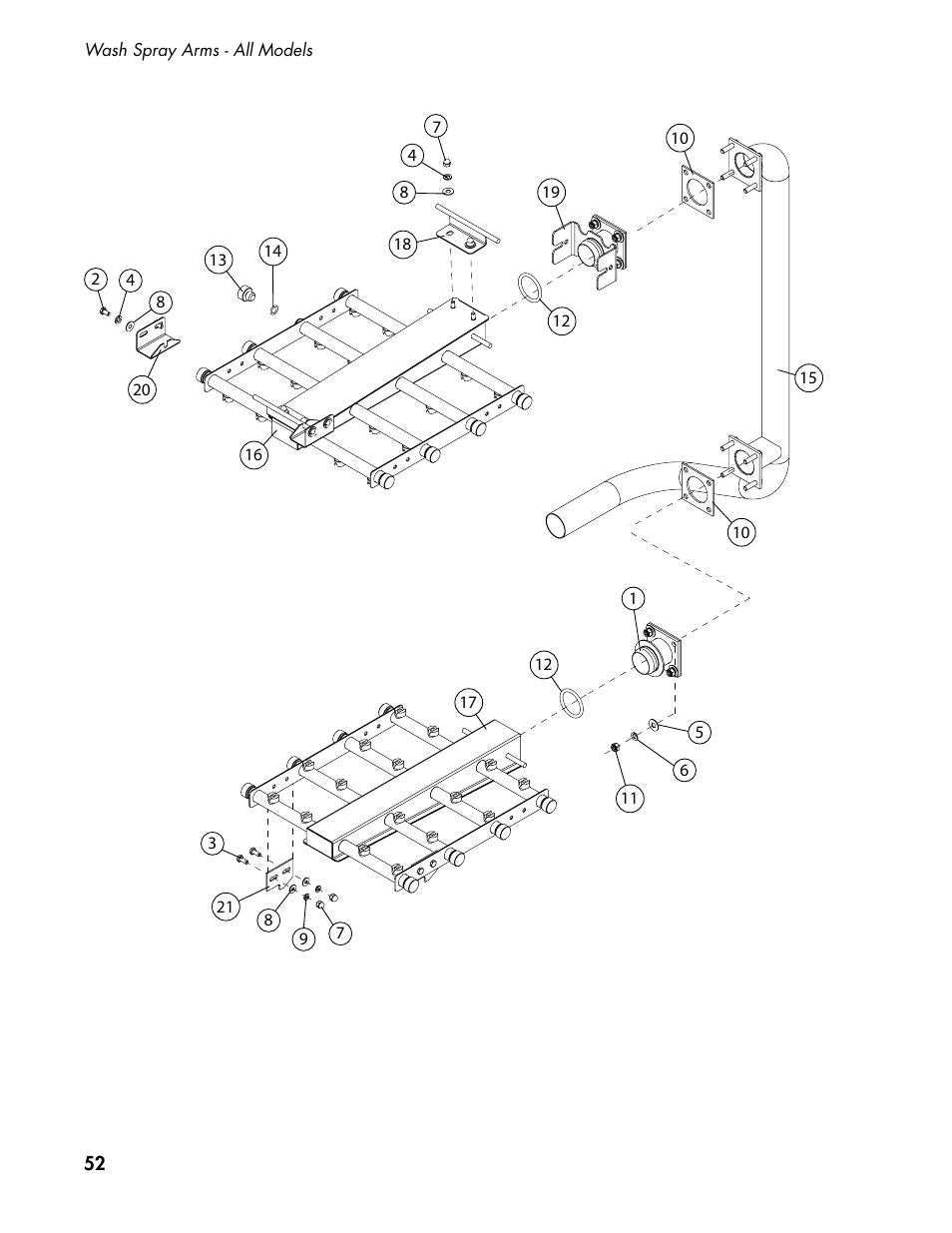 Wash Spray Arms - All Models

7
4
8
10
19
18
13
14
2
4
8
12
20
15
16
10
1
12
17
5
6
11
3
21
8
9
7

52