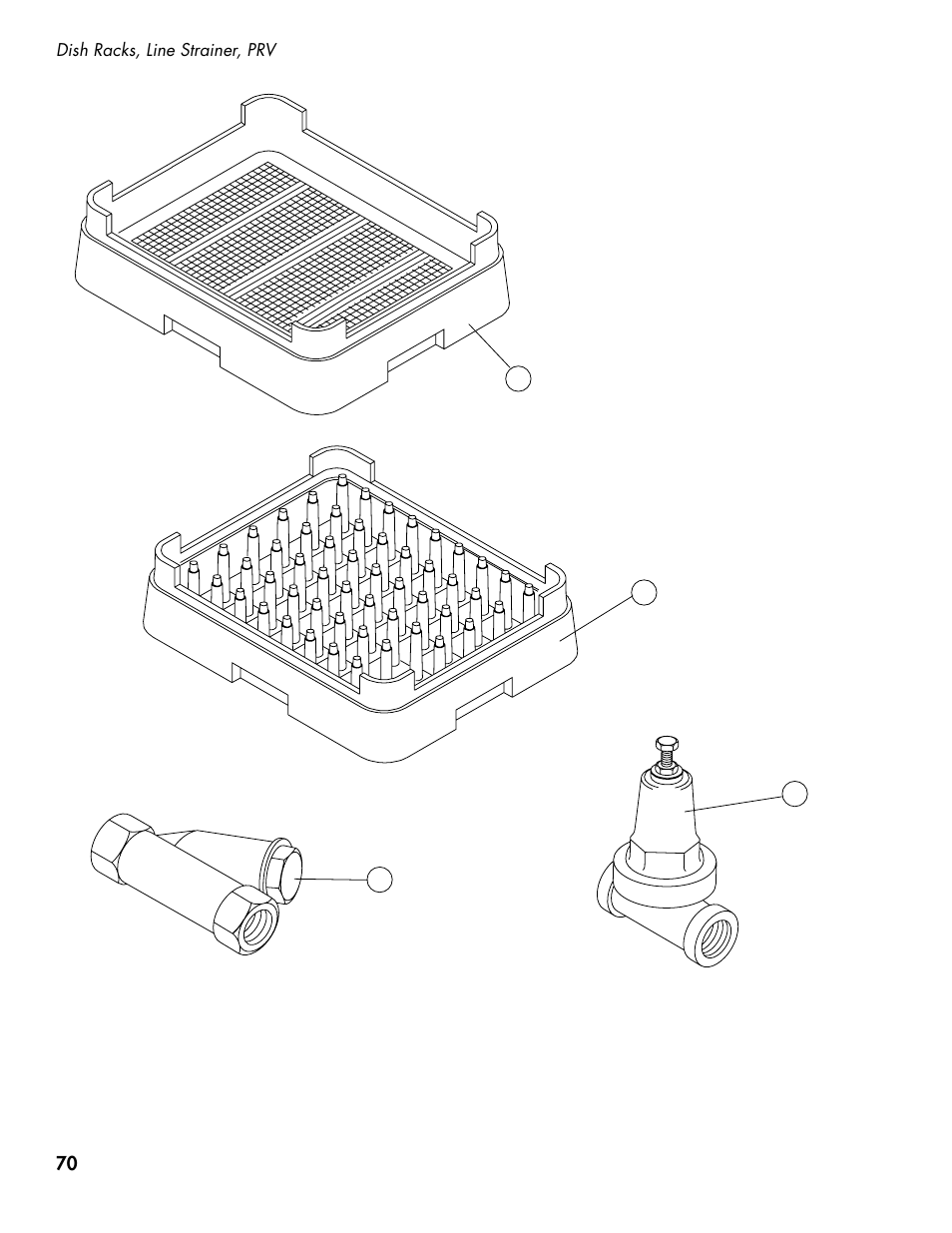 Dish Racks, Line Strainer, PRV

70