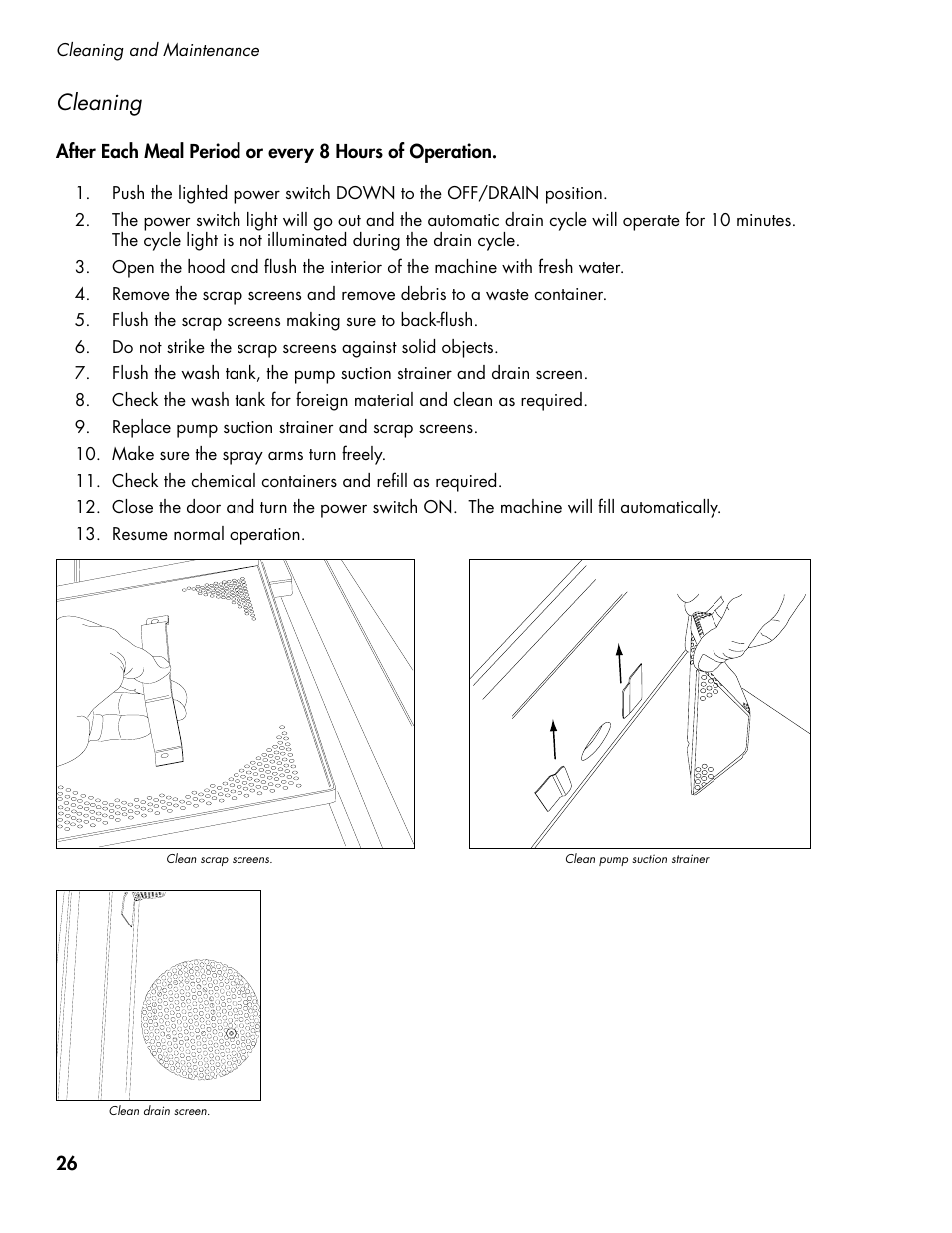 Cleaning and Maintenance

Cleaning

After Each Meal Period or every 8 Hours of Operation.

1. Push the lighted power switch DOWN to the OFF/DRAIN position.
2. The power switch light will go out and the automatic drain cycle will operate for 10 minutes. The cycle light is not illuminated during the drain cycle.
3. Open the hood and flush the interior of the machine with fresh water.
4. Remove the scrap screens and remove debris to a waste container.
5. Flush the scrap screens making sure to back-flush.
6. Do not strike the scrap screens against solid objects.
7. Flush the wash tank, the pump suction strainer and drain screen.
8. Check the wash tank for foreign material and clean as required.
9. Replace pump suction strainer and scrap screens.
10. Make sure the spray arms turn freely.
11. Check the chemical containers and refill as required.
12. Close the door and turn the power switch ON. The machine will fill automatically.
13. Resume normal operation.

Clean scrap screens.

Clean pump suction strainer

Clean drain screen.

26