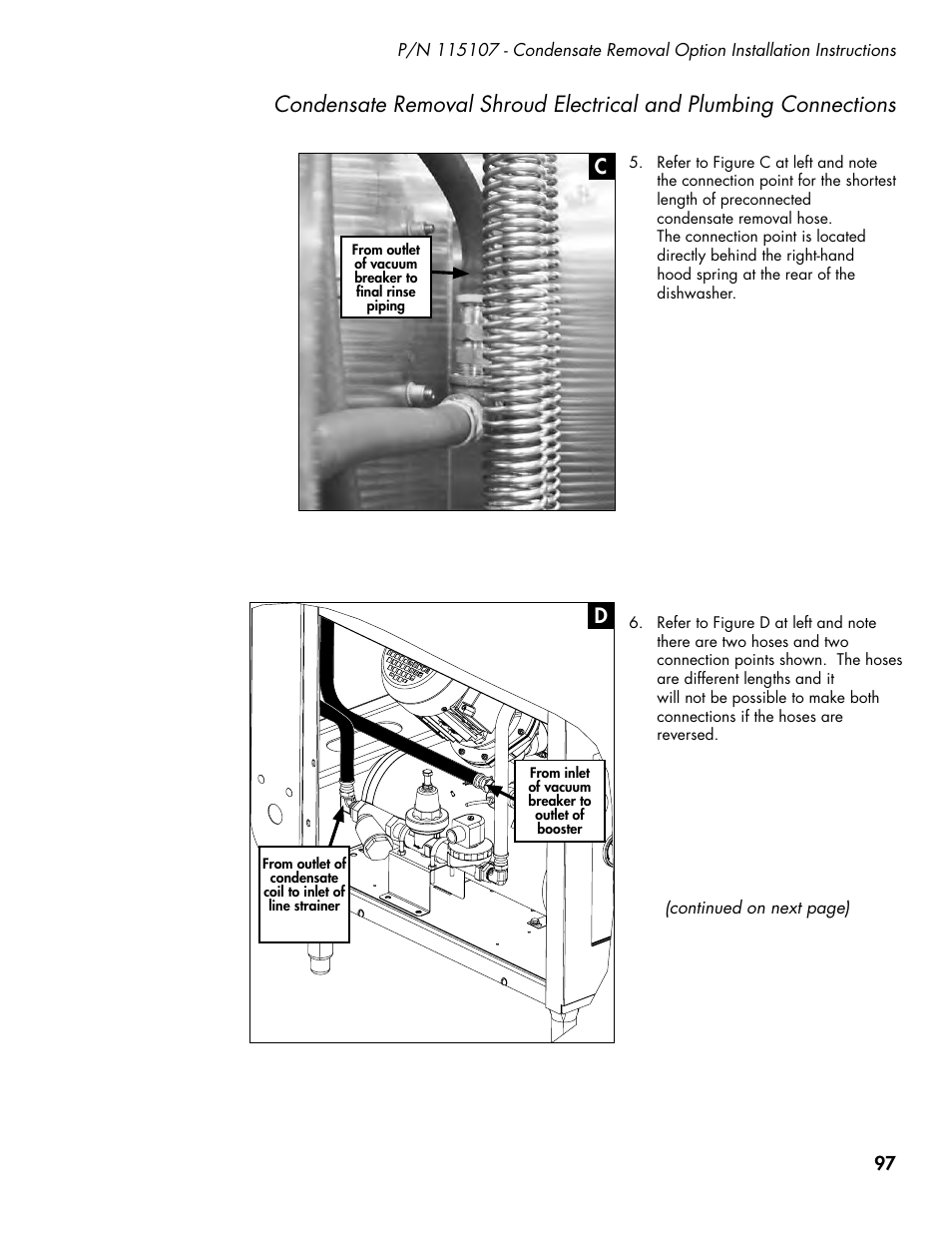 P/N 115107 - Condensate Removal Option Installation Instructions

Condensate Removal Shroud Electrical and Plumbing Connections

C

From outlet of vacuum breaker to final rinse piping

5. Refer to Figure C at left and note the connection point for the shortest length of preconnected condensate removal hose. The connection point is located directly behind the right-hand hood spring at the rear of the dishwasher.

D

From inlet of vacuum breaker to outlet of booster

From outlet of condensate coil to inlet of line strainer

6. Refer to Figure D at left and note there are two hoses and two connection points shown. The hoses are different lengths and it will not be possible to make both connections if the hoses are reversed.

(continued on next page)

97