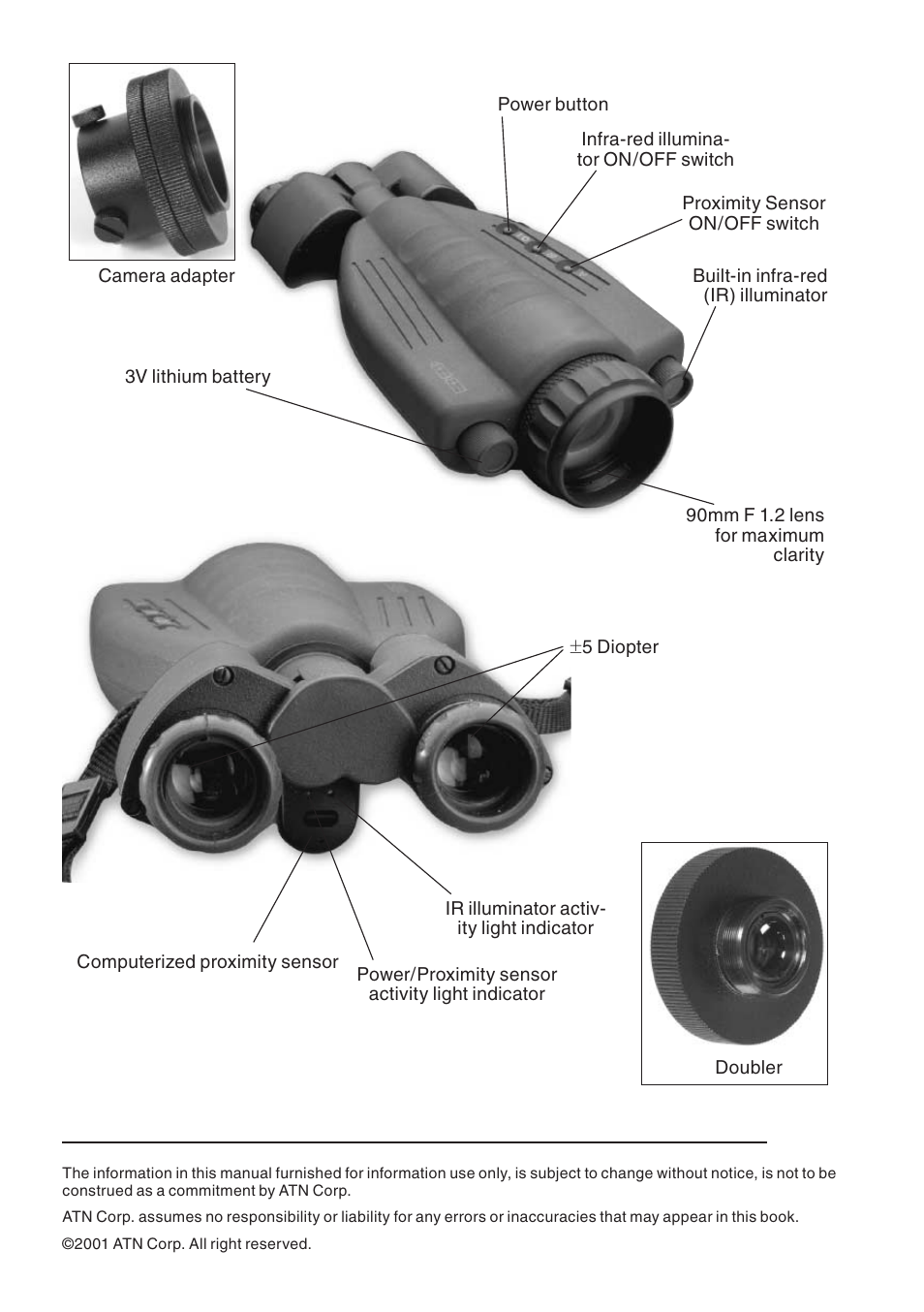 Camera adapter

Power button

Infra-red illuminator ON/OFF switch

Proximity Sensor ON/OFF switch

Built-in infra-red (IR) illuminator

3V lithium battery

90mm F 1.2 lens for maximum clarity

$\pm$5 Diopter

IR illuminator activity light indicator

Computerized proximity sensor

Power/Proximity sensor activity light indicator

Doubler

The information in this manual furnished for information use only, is subject to change without notice, is not to be construed as a commitment by ATN Corp.

ATN Corp. assumes no responsibility or liability for any errors or inaccuracies that may appear in this book.

©2001 ATN Corp. All right reserved.