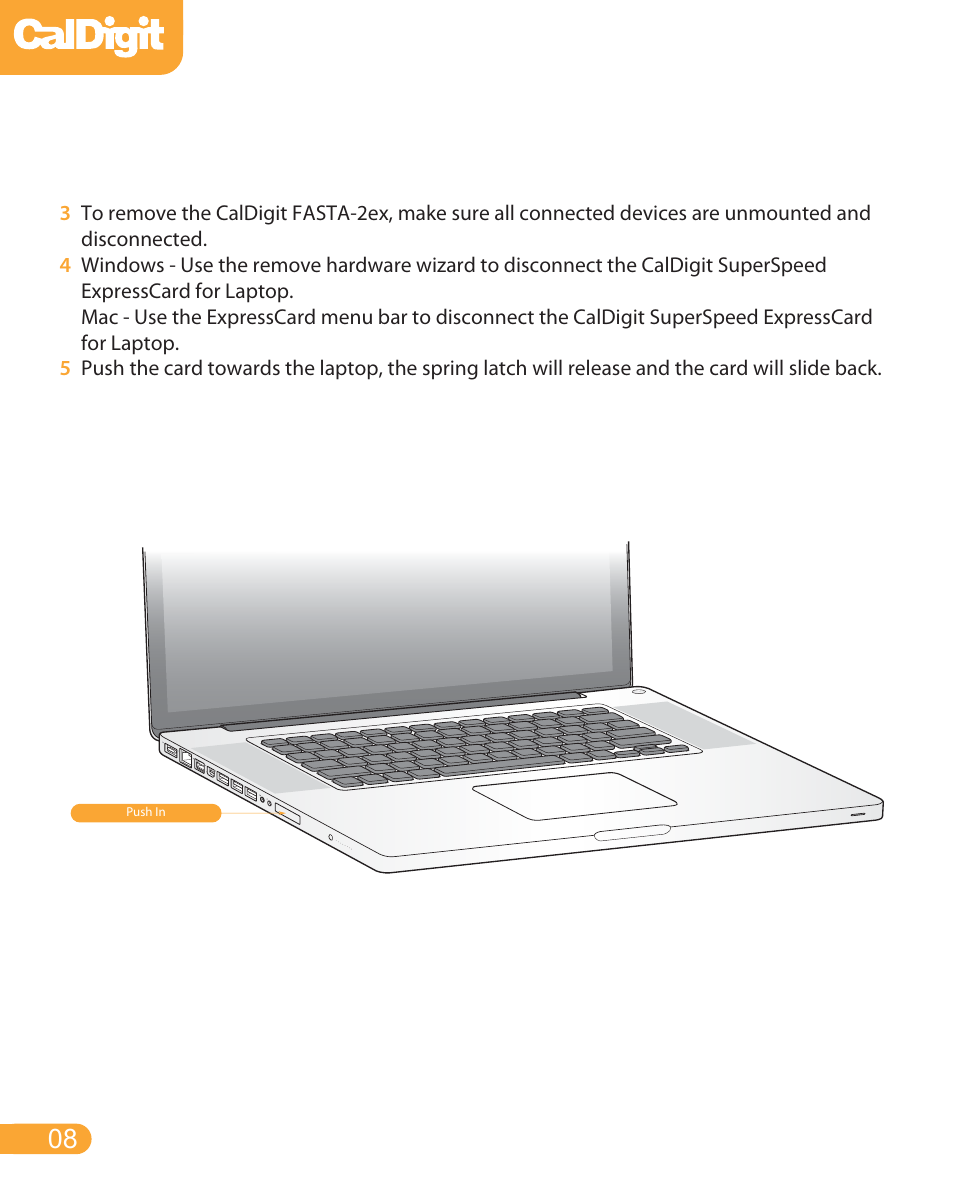 CalDigit

3 To remove the CalDigit FASTA-2ex, make sure all connected devices are unmounted and disconnected.
4 Windows - Use the remove hardware wizard to disconnect the CalDigit SuperSpeed ExpressCard for Laptop.
Mac - Use the ExpressCard menu bar to disconnect the CalDigit SuperSpeed ExpressCard for Laptop.
5 Push the card towards the laptop, the spring latch will release and the card will slide back.

Push In

08