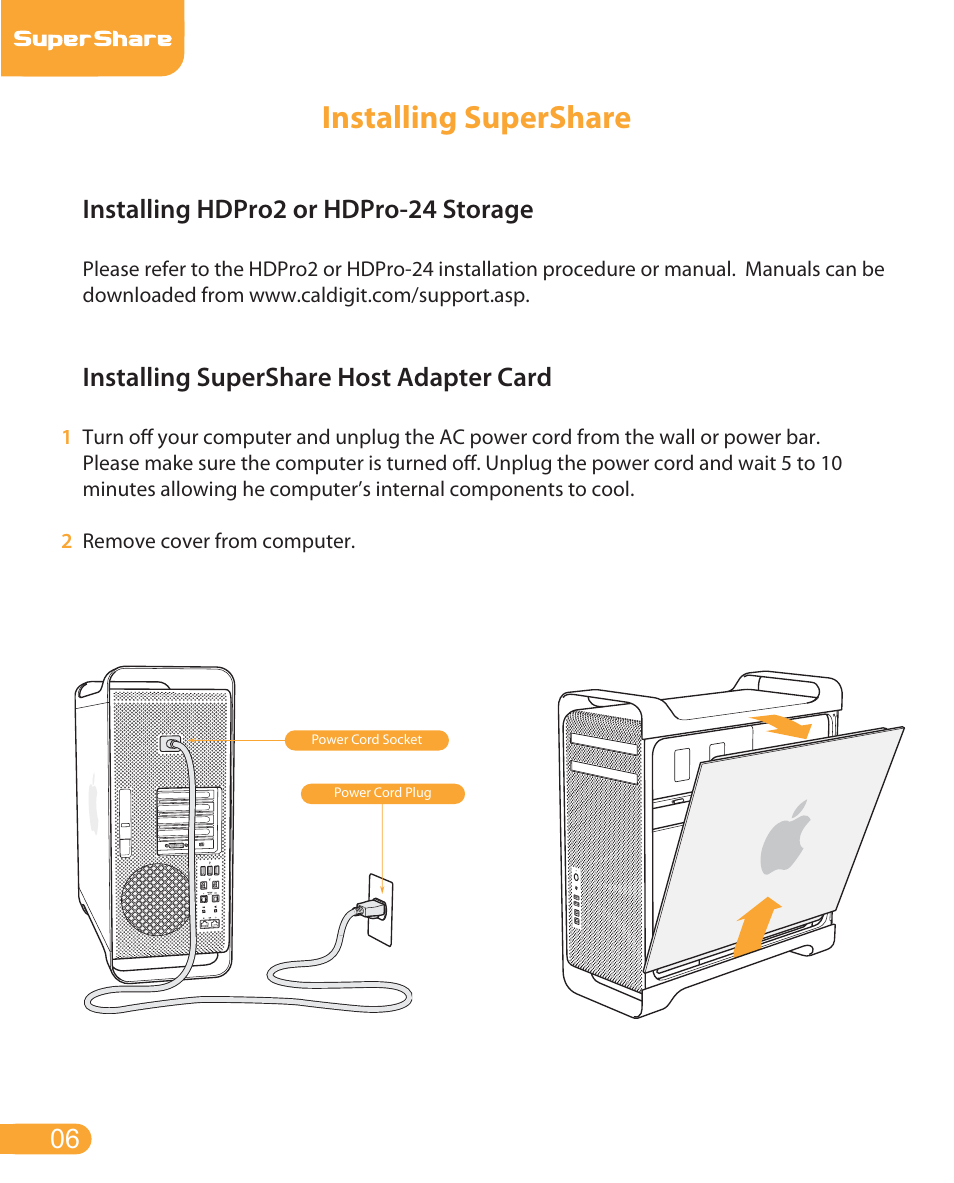 SuperShare

Installing SuperShare

Installing HDPro2 or HDPro-24 Storage

Please refer to the HDPro2 or HDPro-24 installation procedure or manual. Manuals can be downloaded from www.caldigit.com/support.asp.

Installing SuperShare Host Adapter Card

1 Turn off your computer and unplug the AC power cord from the wall or power bar. Please make sure the computer is turned off. Unplug the power cord and wait 5 to 10 minutes allowing he computer's internal components to cool.

2 Remove cover from computer.

Power Cord Socket

Power Cord Plug

06