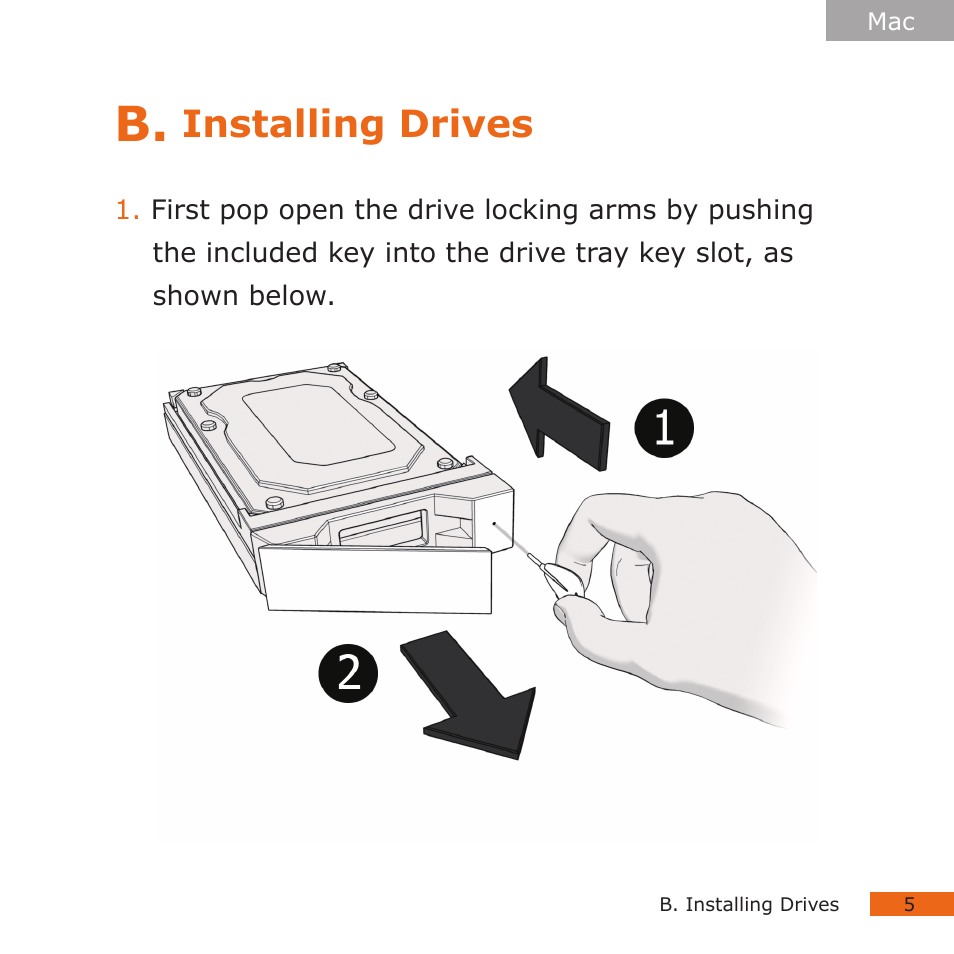 Mac

B. Installing Drives

1. First pop open the drive locking arms by pushing the included key into the drive tray key slot, as shown below.

1

2

B. Installing Drives 5