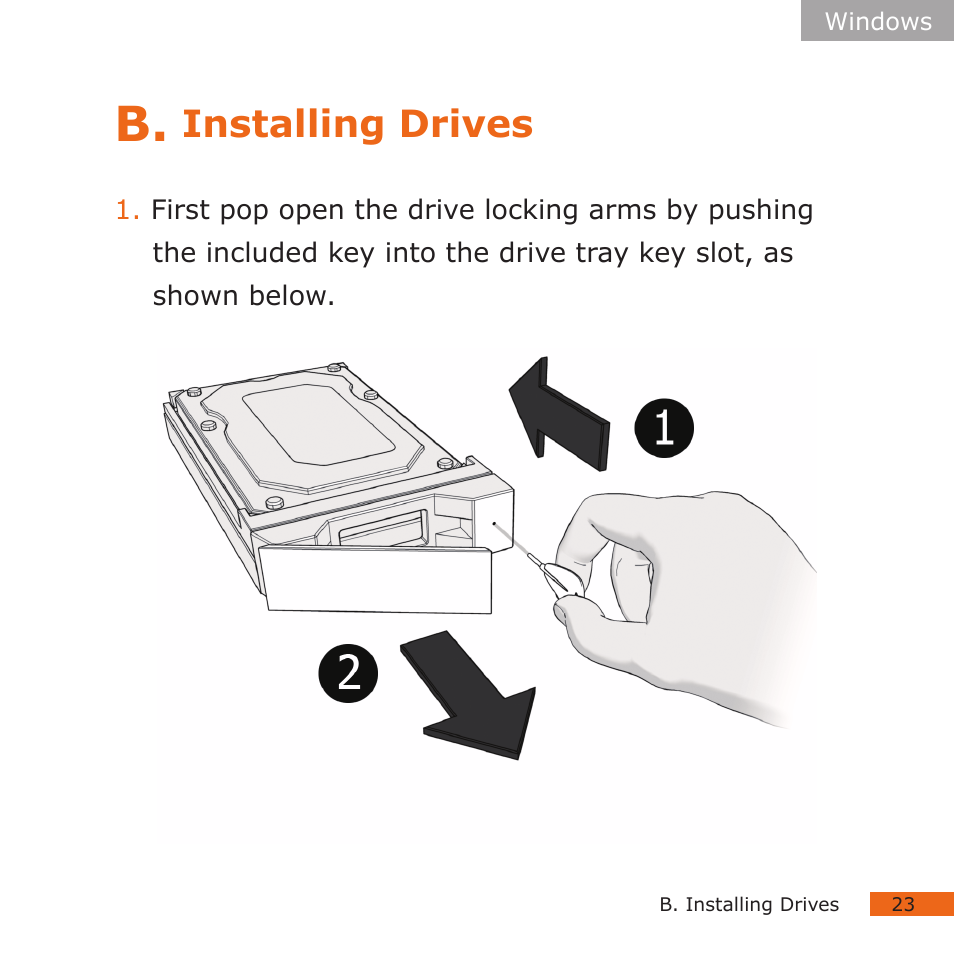 Windows

B. Installing Drives

1. First pop open the drive locking arms by pushing the included key into the drive tray key slot, as shown below.

1

2

B. Installing Drives 23