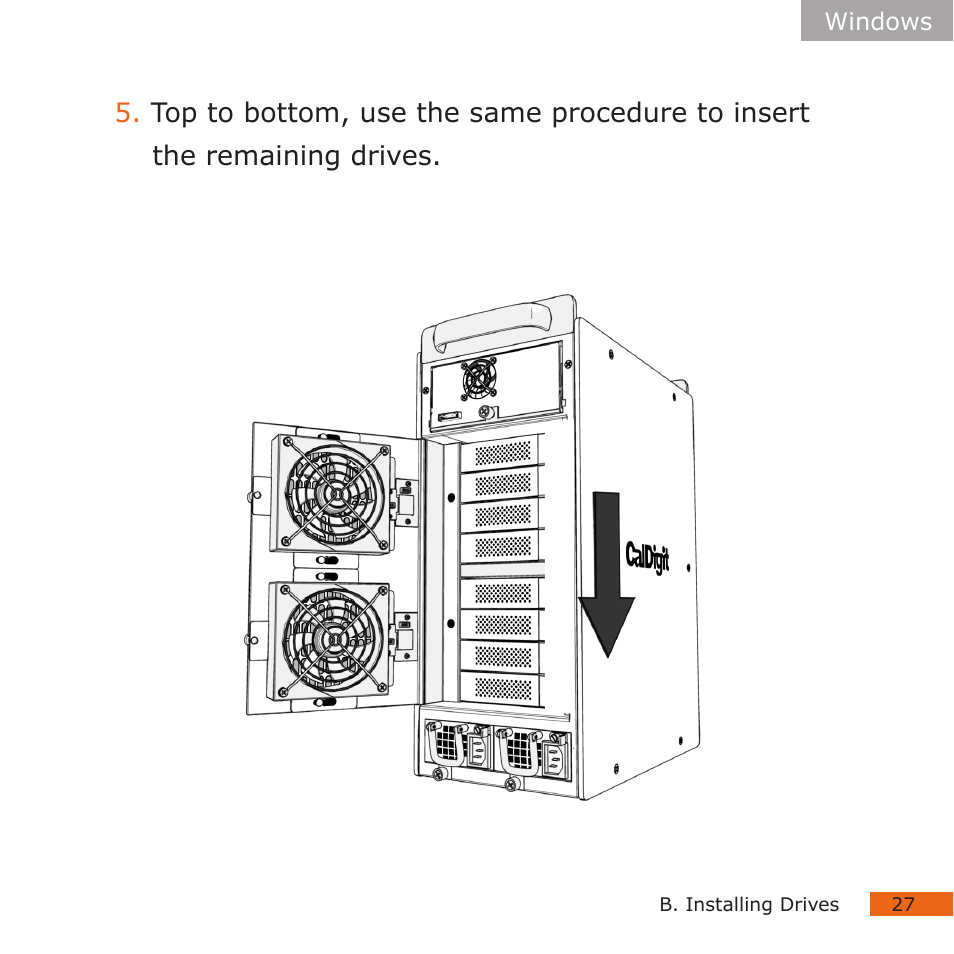 Windows

5. Top to bottom, use the same procedure to insert the remaining drives.

CalDigit

B. Installing Drives 27