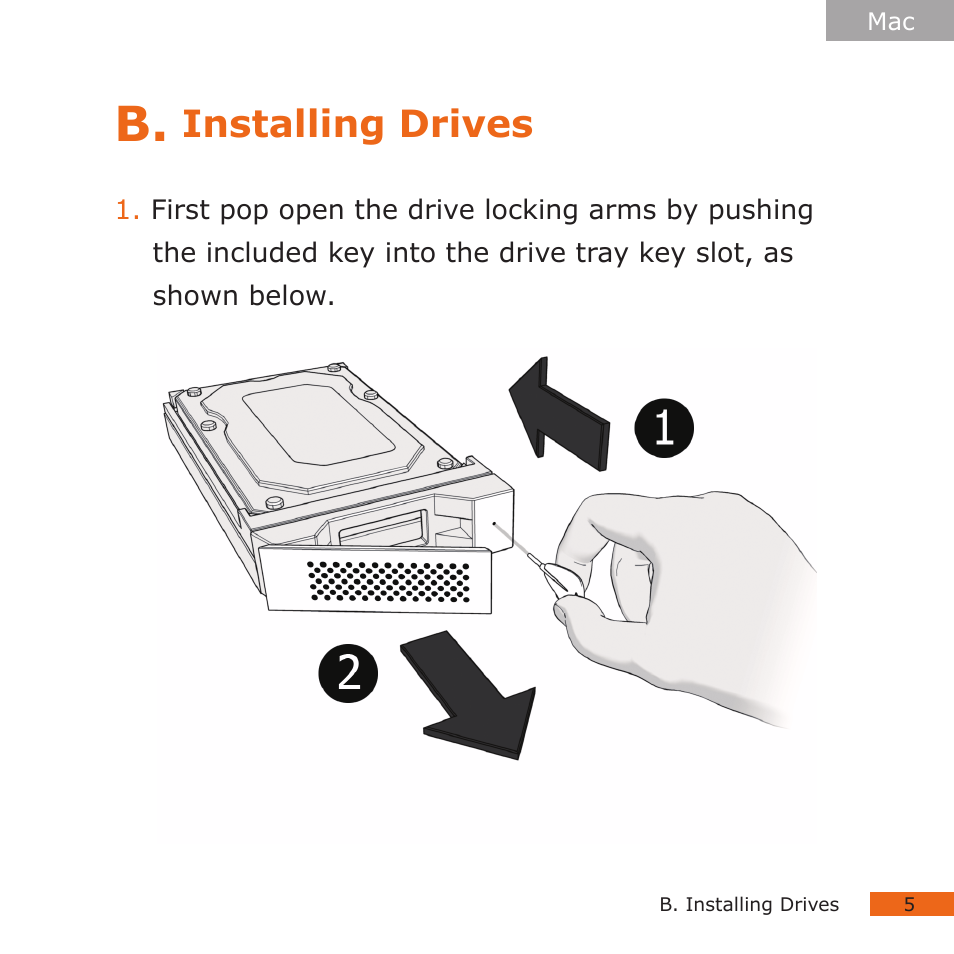 Mac

B. Installing Drives

1. First pop open the drive locking arms by pushing the included key into the drive tray key slot, as shown below.

1

2

B. Installing Drives 5