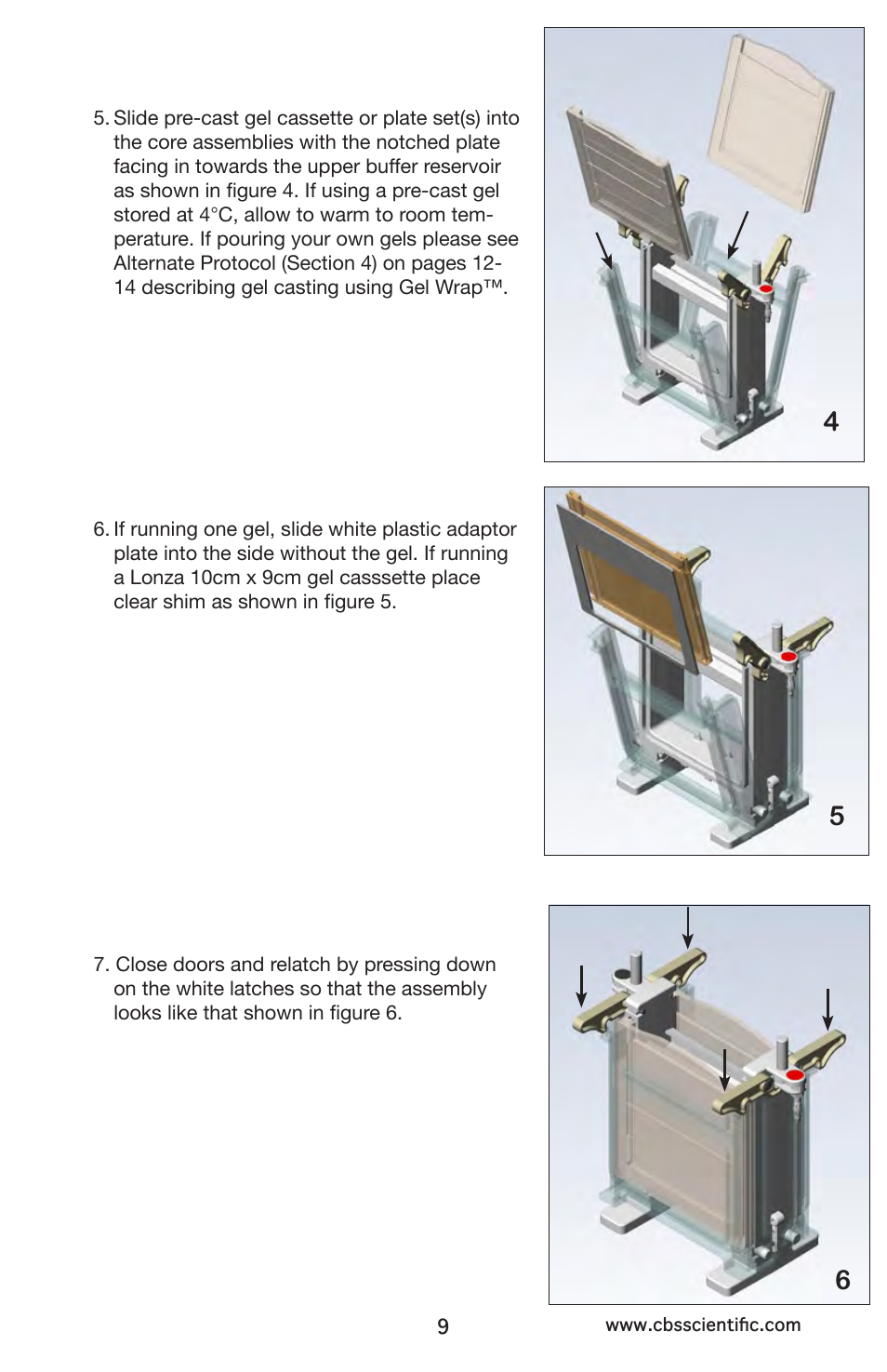 5. Slide pre-cast gel cassette or plate set(s) into the core assemblies with the notched plate facing in towards the upper buffer reservoir as shown in figure 4. If using a pre-cast gel stored at 4°C, allow to warm to room temperature. If pouring your own gels please see Alternate Protocol (Section 4) on pages 12-14 describing gel casting using Gel Wrap™.

4

6. If running one gel, slide white plastic adaptor plate into the side without the gel. If running a Lonza 10cm x 9cm gel casssette place clear shim as shown in figure 5.

5

7. Close doors and relatch by pressing down on the white latches so that the assembly looks like that shown in figure 6.

6

9

www.cbsscientific.com