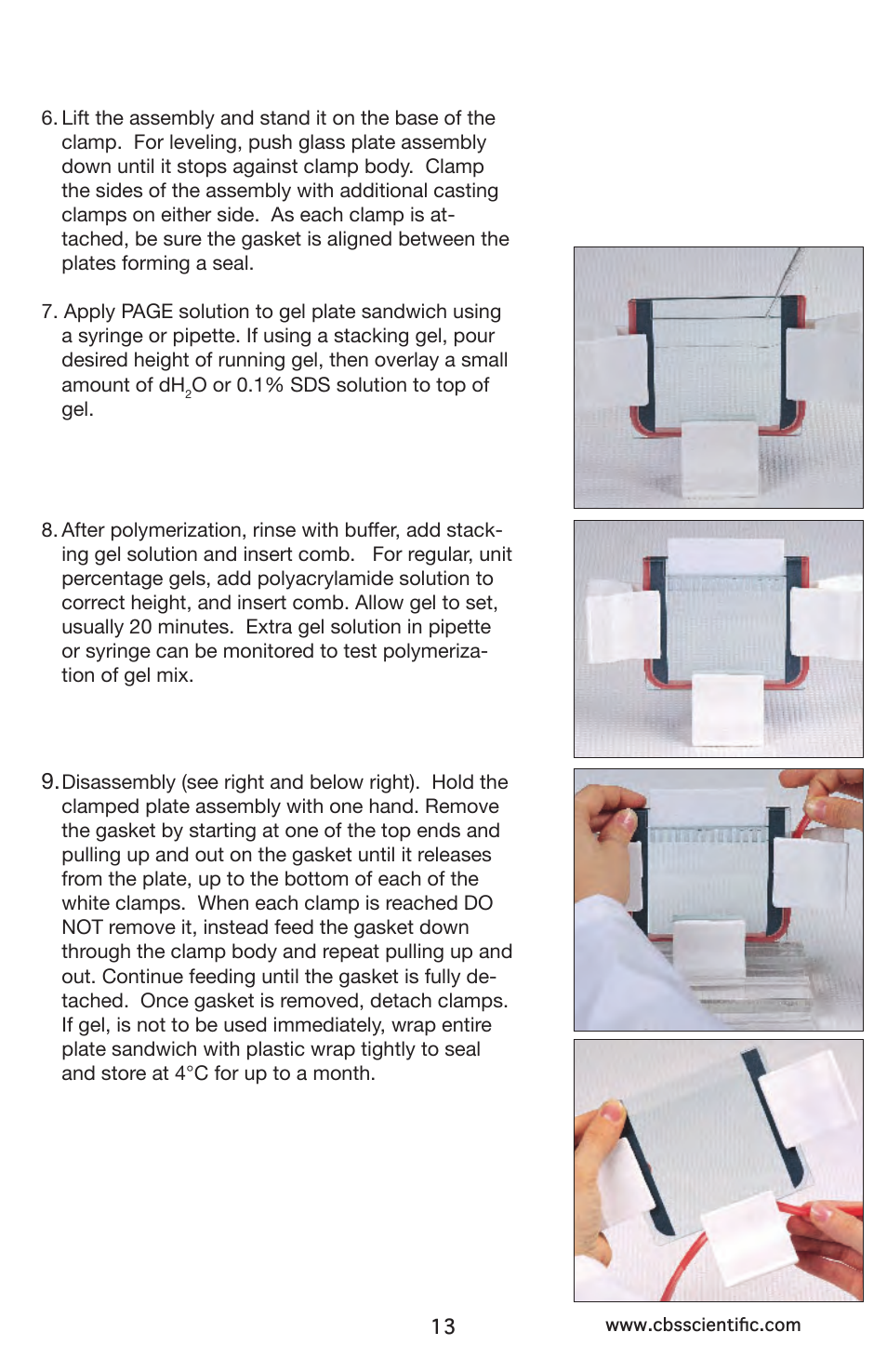 6. Lift the assembly and stand it on the base of the clamp. For leveling, push glass plate assembly down until it stops against clamp body. Clamp the sides of the assembly with additional casting clamps on either side. As each clamp is attached, be sure the gasket is aligned between the plates forming a seal.

7. Apply PAGE solution to gel plate sandwich using a syringe or pipette. If using a stacking gel, pour desired height of running gel, then overlay a small amount of $dH_2O$ or 0.1% SDS solution to top of gel.

8. After polymerization, rinse with buffer, add stacking gel solution and insert comb. For regular, unit percentage gels, add polyacrylamide solution to correct height, and insert comb. Allow gel to set, usually 20 minutes. Extra gel solution in pipette or syringe can be monitored to test polymerization of gel mix.

9. Disassembly (see right and below right). Hold the clamped plate assembly with one hand. Remove the gasket by starting at one of the top ends and pulling up and out on the gasket until it releases from the plate, up to the bottom of each of the white clamps. When each clamp is reached DO NOT remove it, instead feed the gasket down through the clamp body and repeat pulling up and out. Continue feeding until the gasket is fully detached. Once gasket is removed, detach clamps. If gel, is not to be used immediately, wrap entire plate sandwich with plastic wrap tightly to seal and store at 4°C for up to a month.

13

www.cbsscientific.com