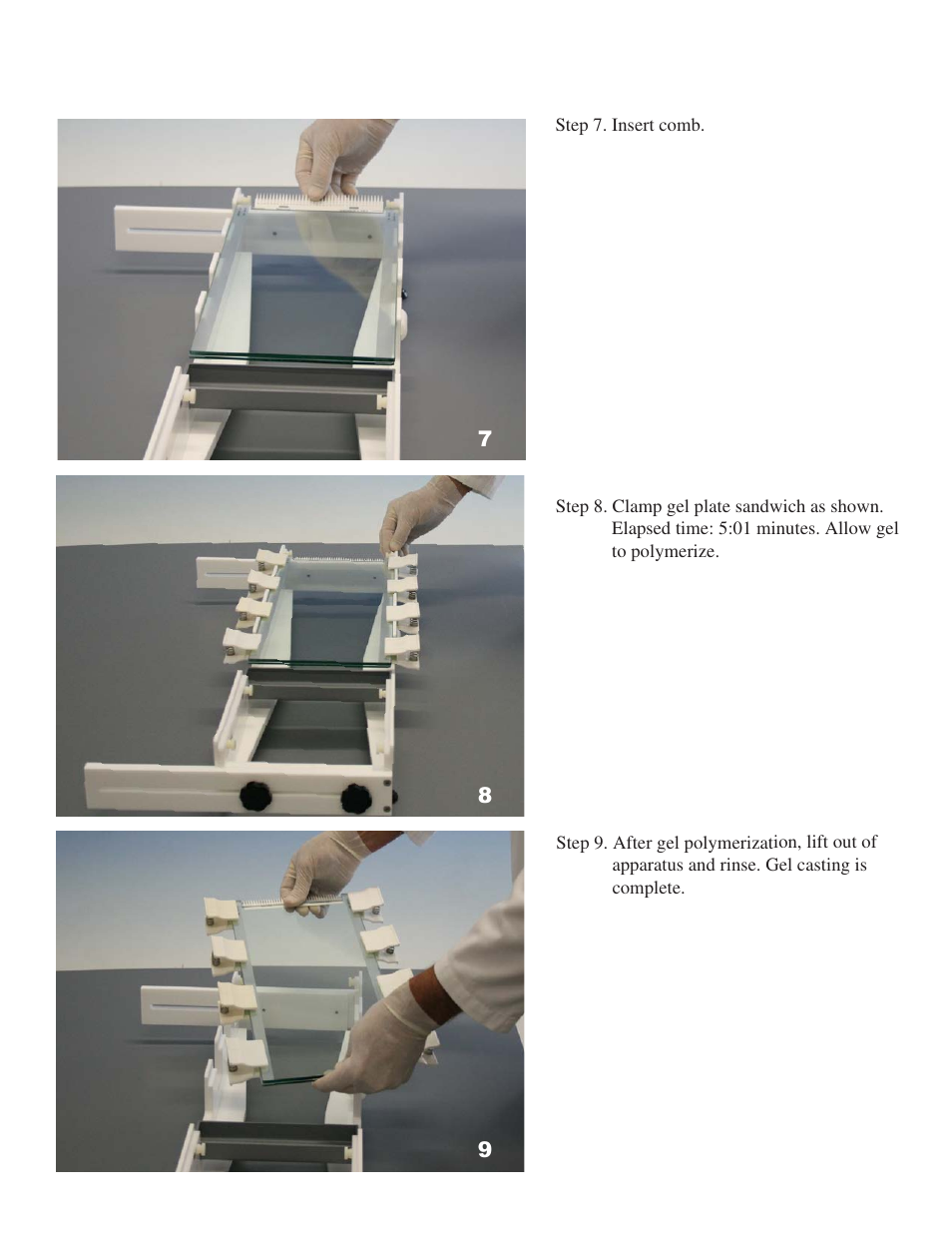 7

Step 7. Insert comb.

8

Step 8. Clamp gel plate sandwich as shown. Elapsed time: 5:01 minutes. Allow gel to polymerize.

9

Step 9. After gel polymerization, lift out of apparatus and rinse. Gel casting is complete.