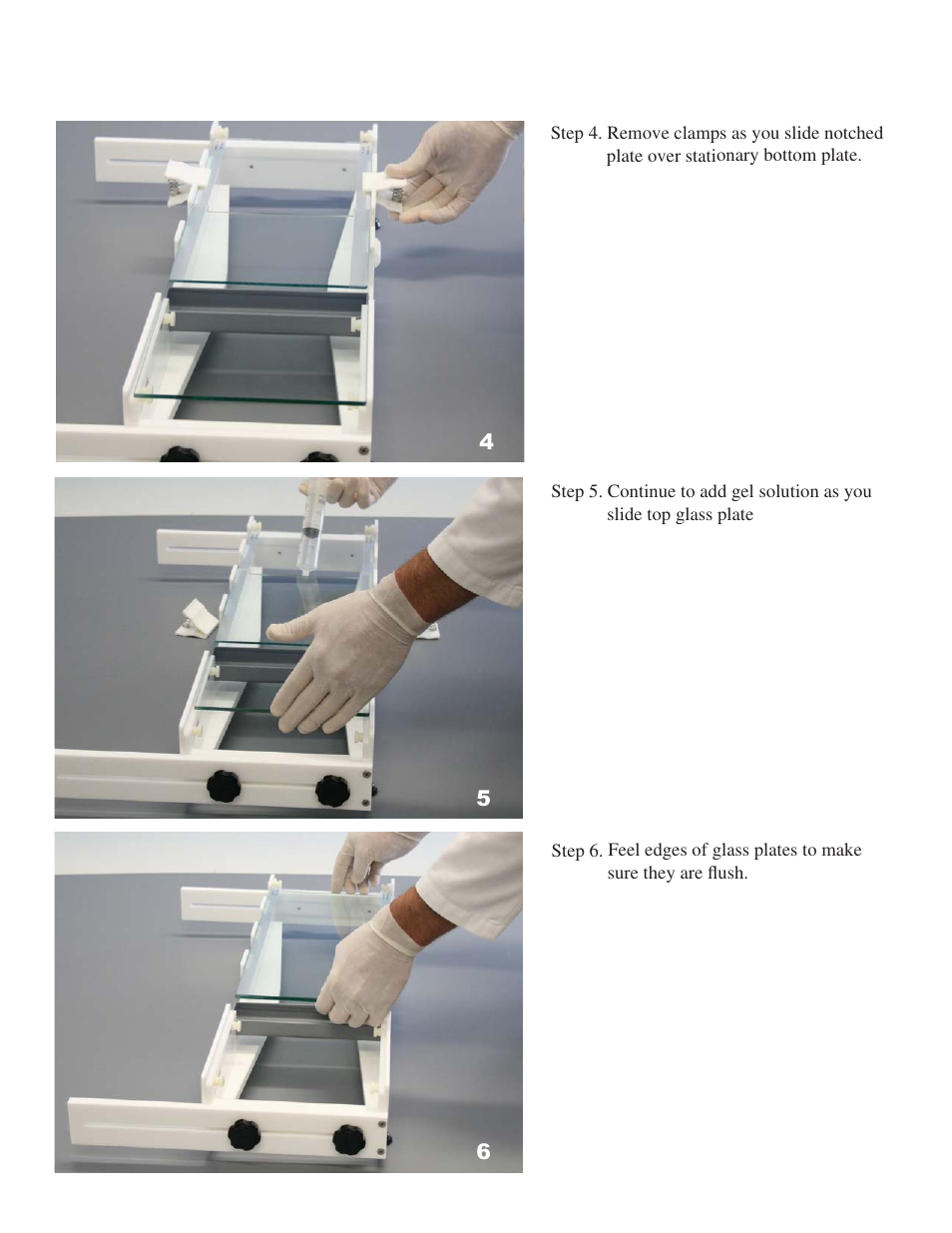 4

Step 4. Remove clamps as you slide notched plate over stationary bottom plate.

5

Step 5. Continue to add gel solution as you slide top glass plate

6

Step 6. Feel edges of glass plates to make sure they are flush.