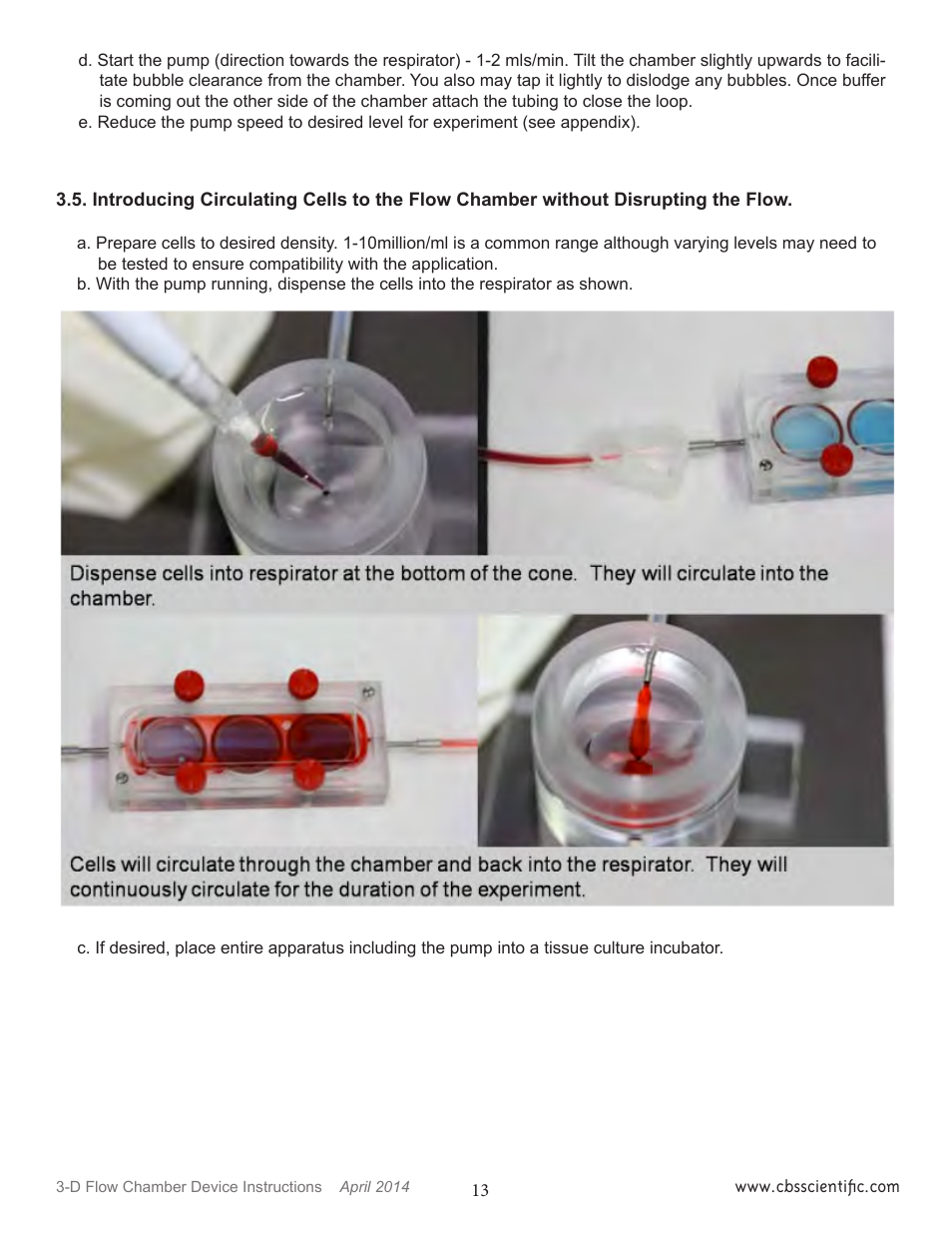 d. Start the pump (direction towards the respirator) - 1-2 mls/min. Tilt the chamber slightly upwards to facilitate bubble clearance from the chamber. You also may tap it lightly to dislodge any bubbles. Once buffer is coming out the other side of the chamber attach the tubing to close the loop.
e. Reduce the pump speed to desired level for experiment (see appendix).

3.5. Introducing Circulating Cells to the Flow Chamber without Disrupting the Flow.

a. Prepare cells to desired density. 1-10million/ml is a common range although varying levels may need to be tested to ensure compatibility with the application.
b. With the pump running, dispense the cells into the respirator as shown.

Dispense cells into respirator at the bottom of the cone. They will circulate into the chamber.

Cells will circulate through the chamber and back into the respirator. They will continuously circulate for the duration of the experiment.

c. If desired, place entire apparatus including the pump into a tissue culture incubator.

3-D Flow Chamber Device Instructions April 2014 13 www.cbsscientific.com