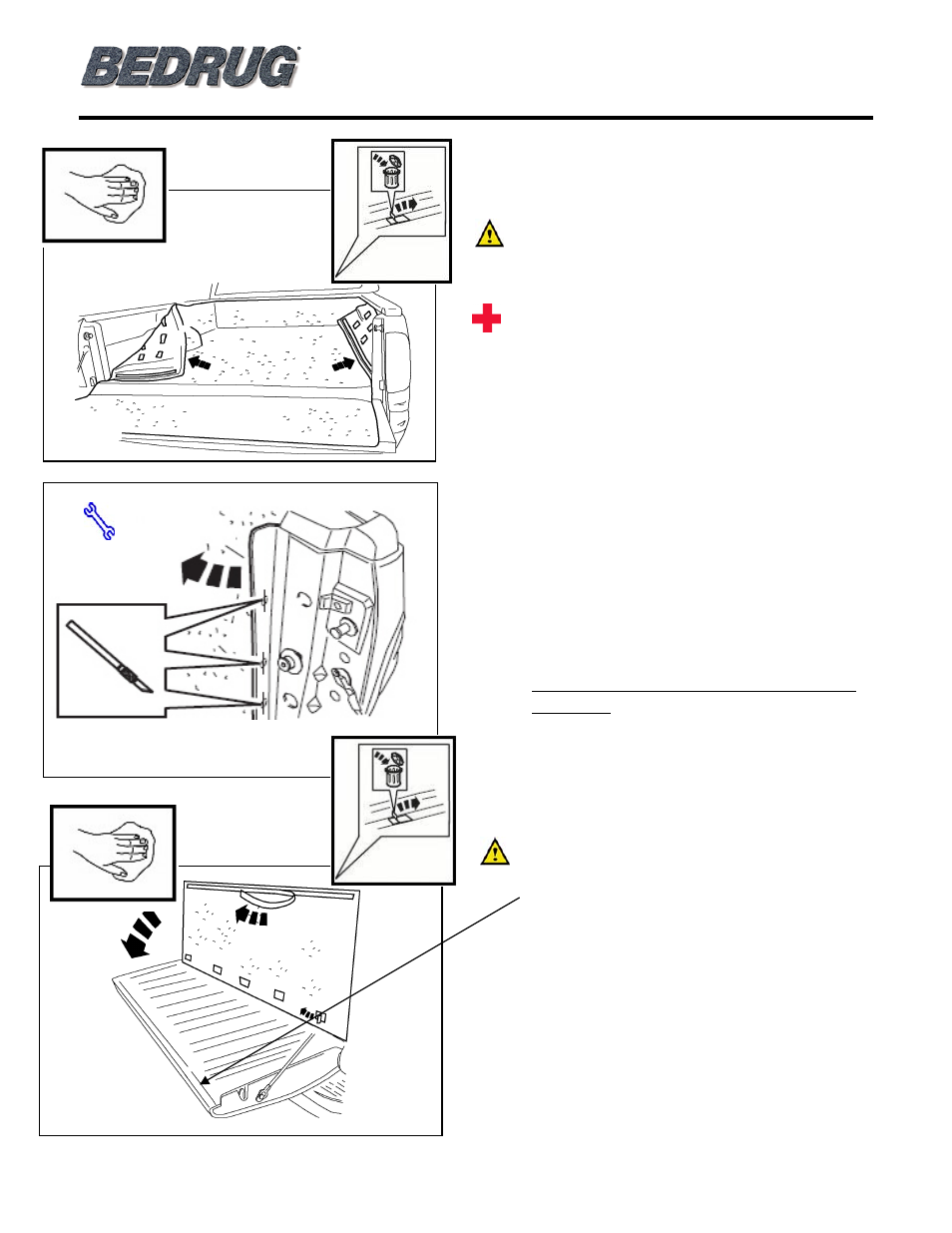 BEDRUG®