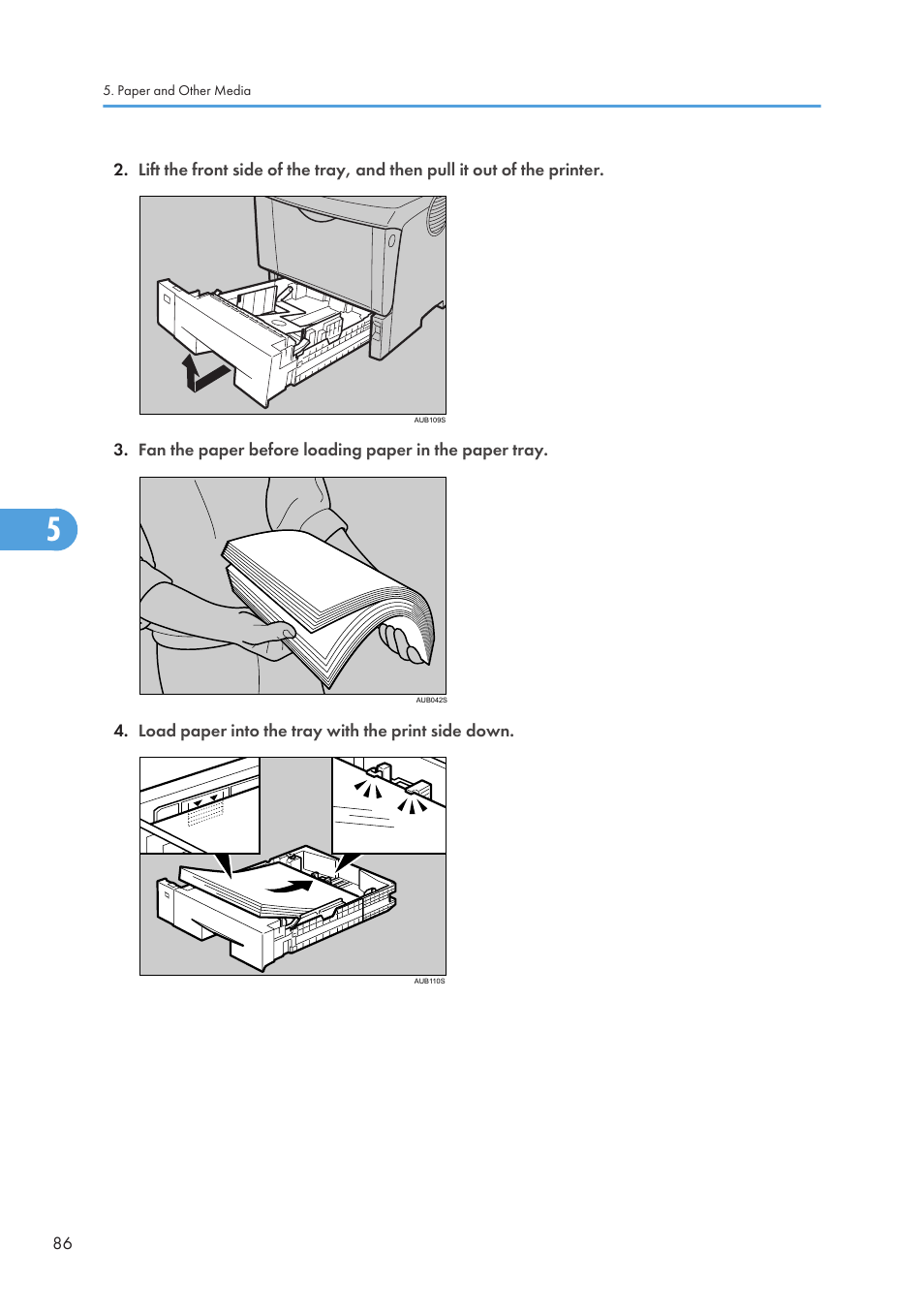 5. Paper and Other Media

2. Lift the front side of the tray, and then pull it out of the printer.

AUB109S

3. Fan the paper before loading paper in the paper tray.

5

AUB042S

4. Load paper into the tray with the print side down.

AUB110S

86