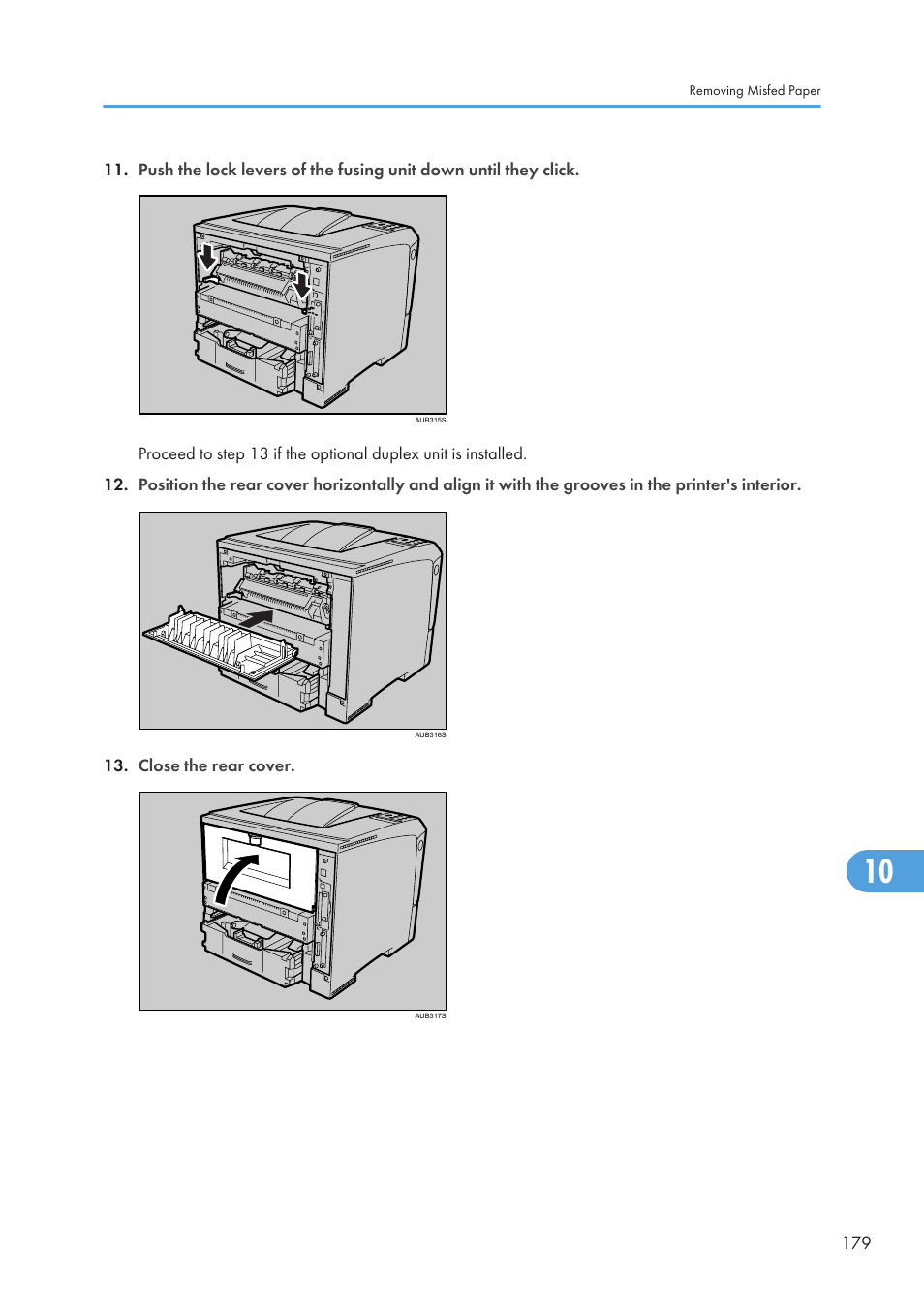 Removing Misfed Paper

11. Push the lock levers of the fusing unit down until they click.

AUB315S

Proceed to step 13 if the optional duplex unit is installed.

12. Position the rear cover horizontally and align it with the grooves in the printer's interior.

AUB316S

13. Close the rear cover.

AUB317S

10

179