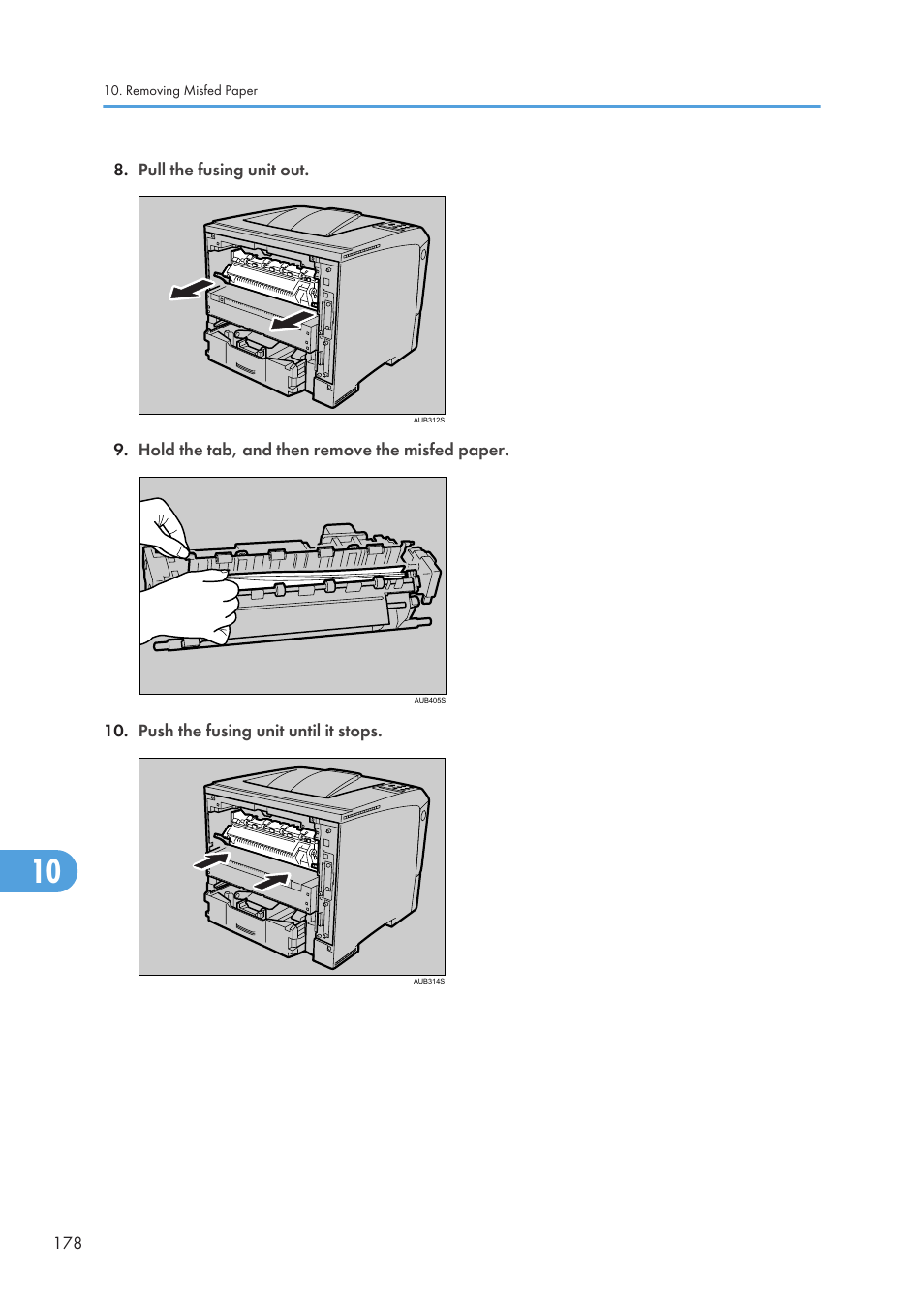 10. Removing Misfed Paper

8. Pull the fusing unit out.

AUB312S

9. Hold the tab, and then remove the misfed paper.

AUB405S

10. Push the fusing unit until it stops.

AUB314S

10

178