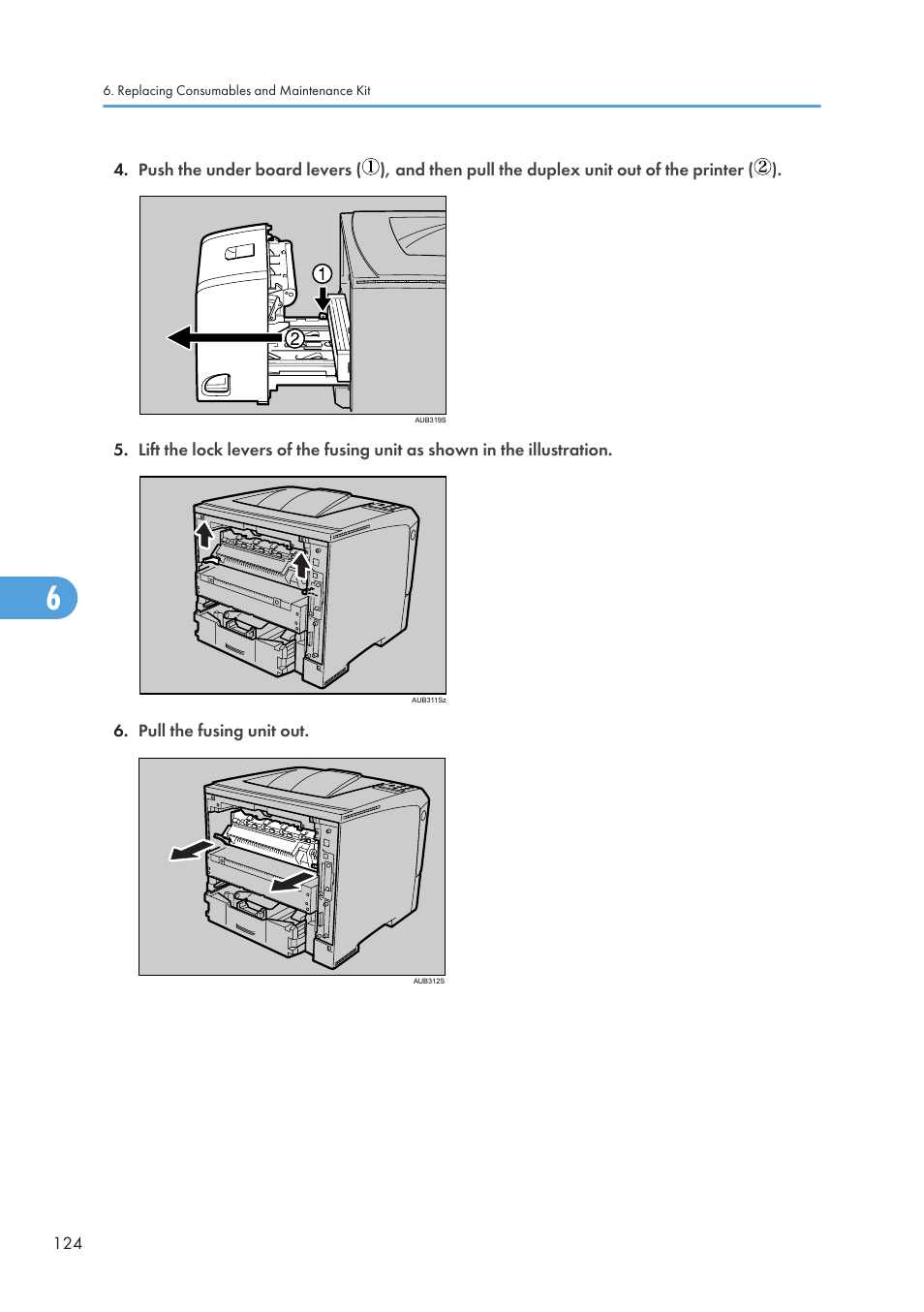 6. Replacing Consumables and Maintenance Kit

4. Push the under board levers (①), and then pull the duplex unit out of the printer (②).

①
②
AUB319S

5. Lift the lock levers of the fusing unit as shown in the illustration.

AUB311Sz

6

6. Pull the fusing unit out.

AUB312S

124