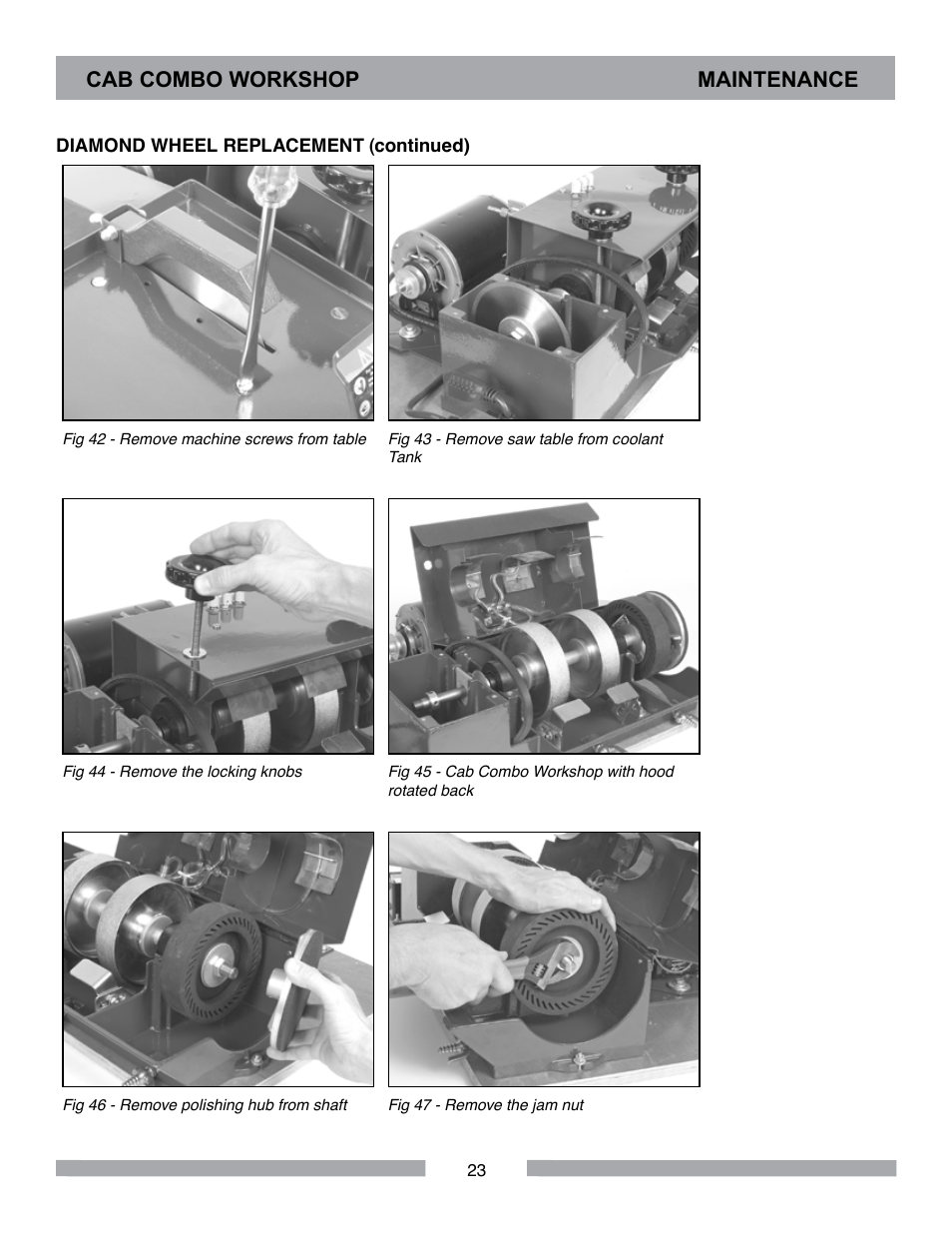 CAB COMBO WORKSHOP MAINTENANCE

DIAMOND WHEEL REPLACEMENT (continued)

Fig 42 - Remove machine screws from table

Fig 43 - Remove saw table from coolant Tank

Fig 44 - Remove the locking knobs

Fig 45 - Cab Combo Workshop with hood rotated back

Fig 46 - Remove polishing hub from shaft

Fig 47 - Remove the jam nut

23