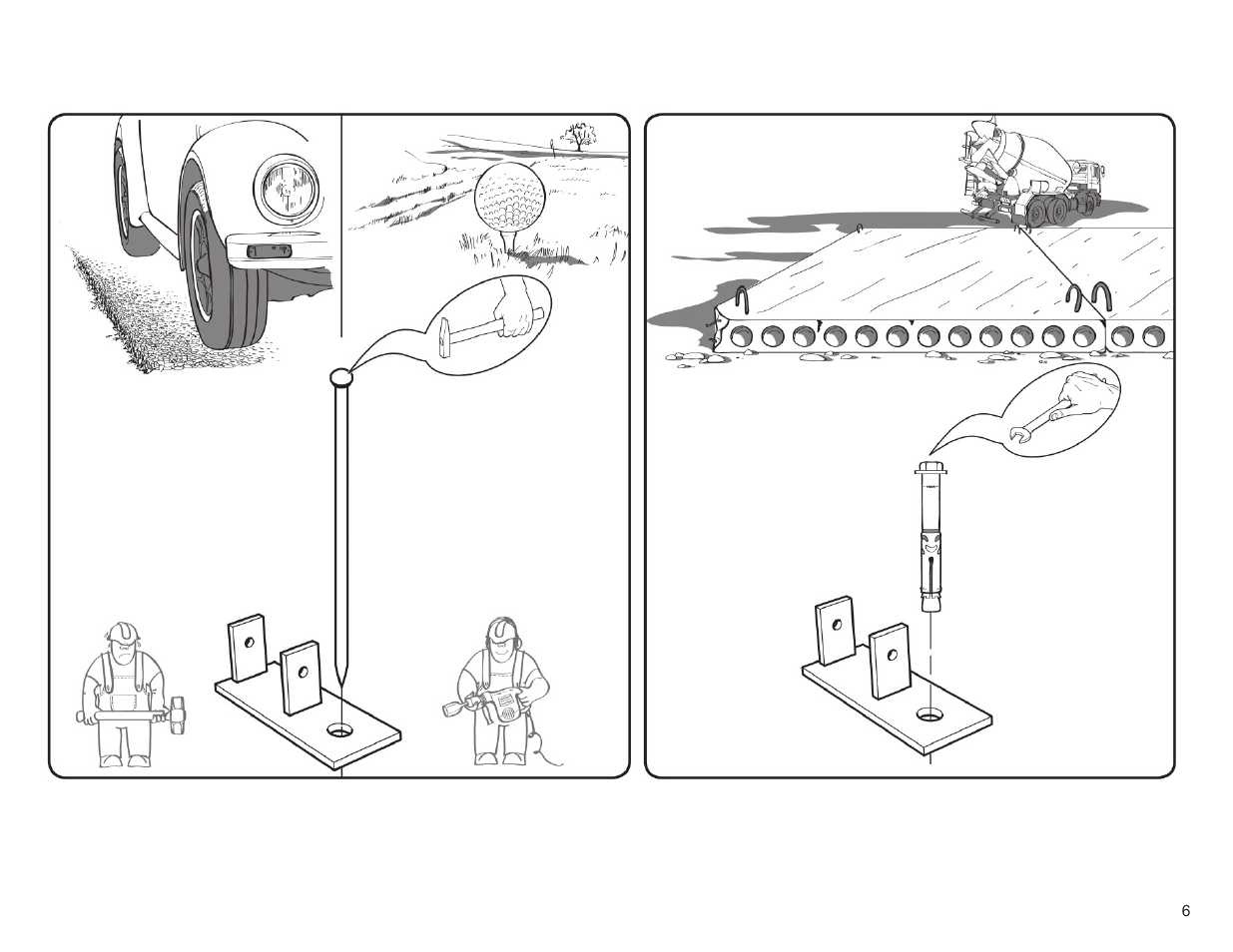 6