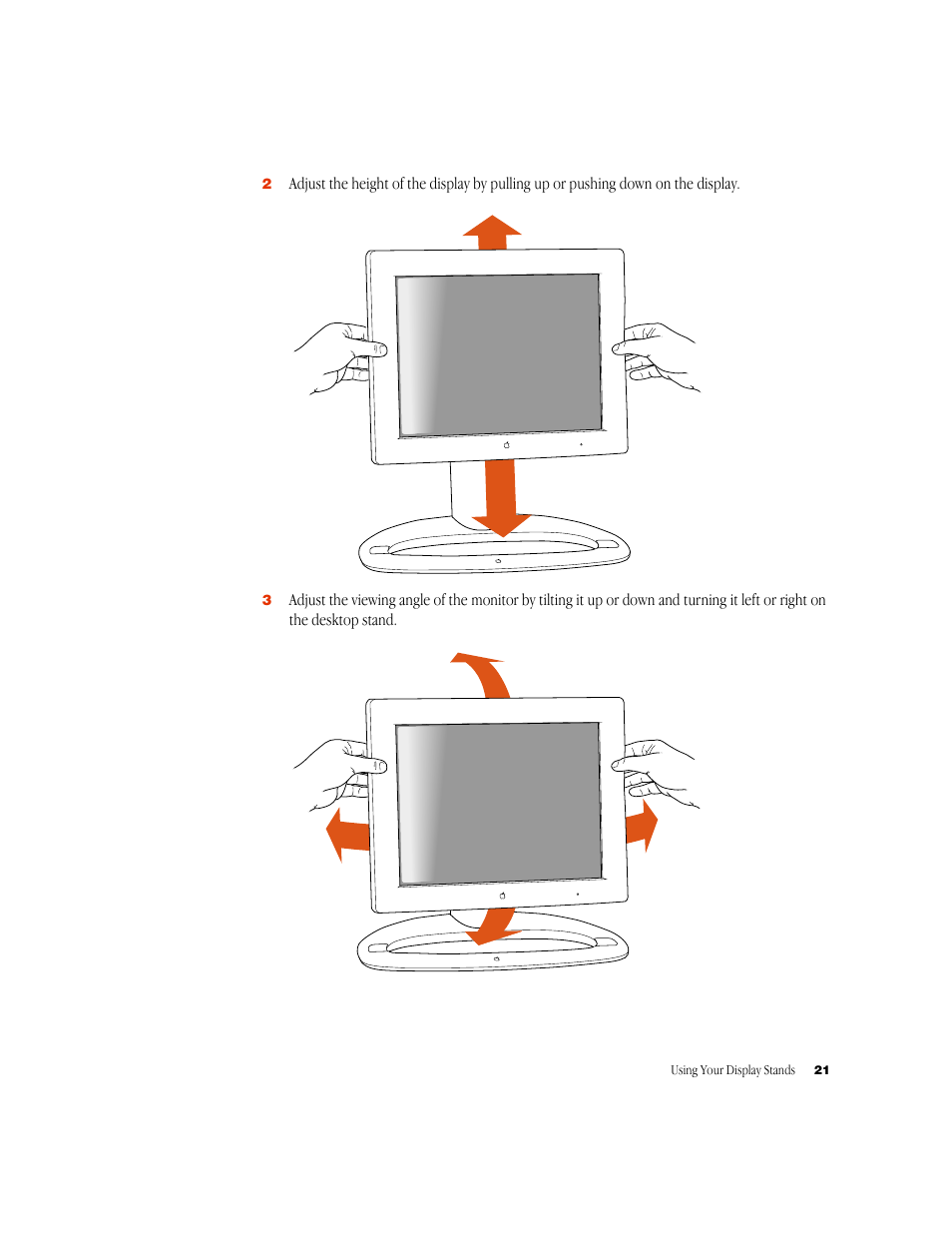 2 Adjust the height of the display by pulling up or pushing down on the display.

3 Adjust the viewing angle of the monitor by tilting it up or down and turning it left or right on the desktop stand.

Using Your Display Stands 21