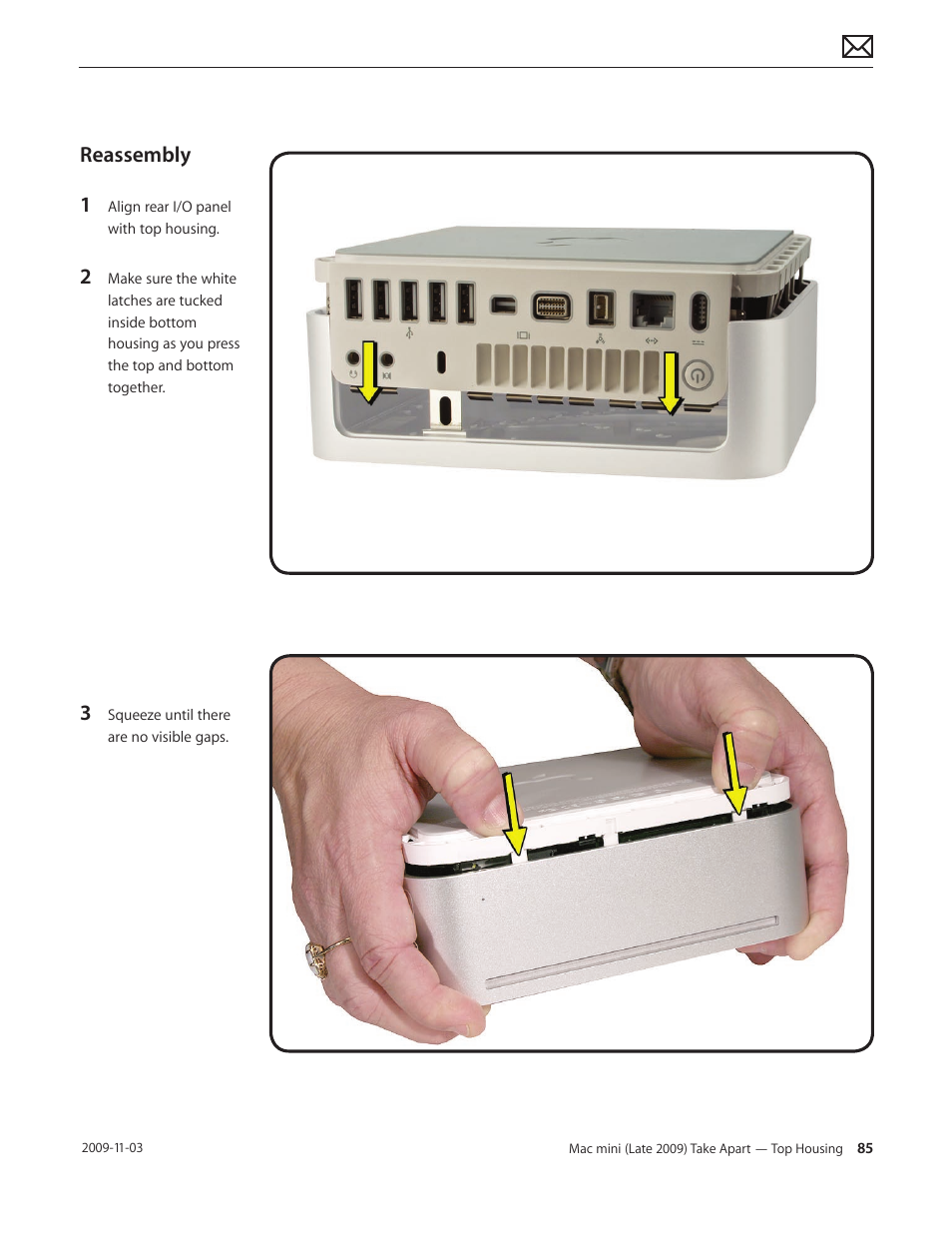 Reassembly

1 Align rear I/O panel with top housing.

2 Make sure the white latches are tucked inside bottom housing as you press the top and bottom together.

3 Squeeze until there are no visible gaps.

2009-11-03

Mac mini (Late 2009) Take Apart — Top Housing 85