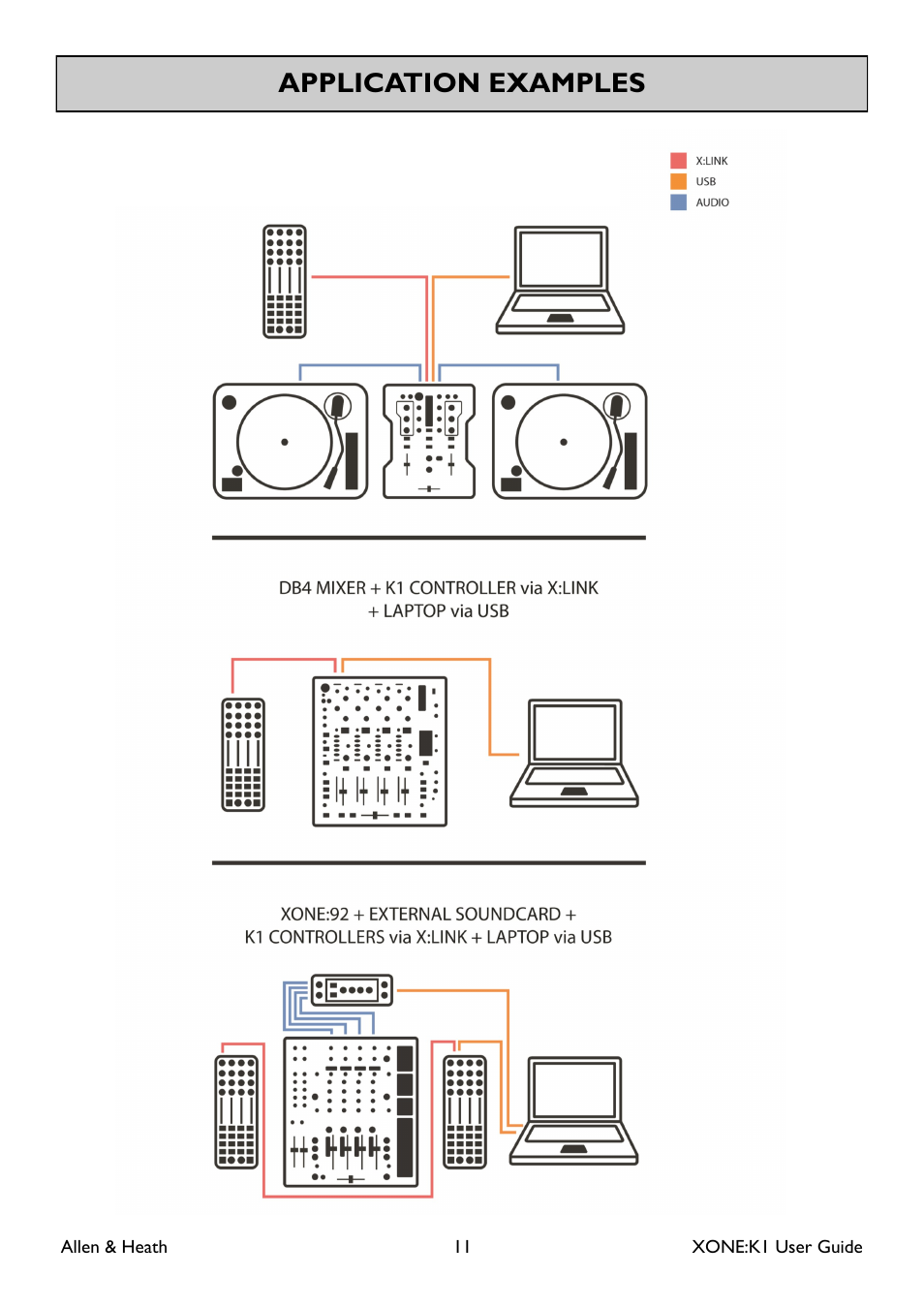 APPLICATION EXAMPLES

X:LINK
USB
AUDIO

DB4 MIXER + K1 CONTROLLER via X:LINK + LAPTOP via USB

XONE:92 + EXTERNAL SOUNDCARD + K1 CONTROLLERS via X:LINK + LAPTOP via USB

Allen & Heath

11

XONE:K1 User Guide