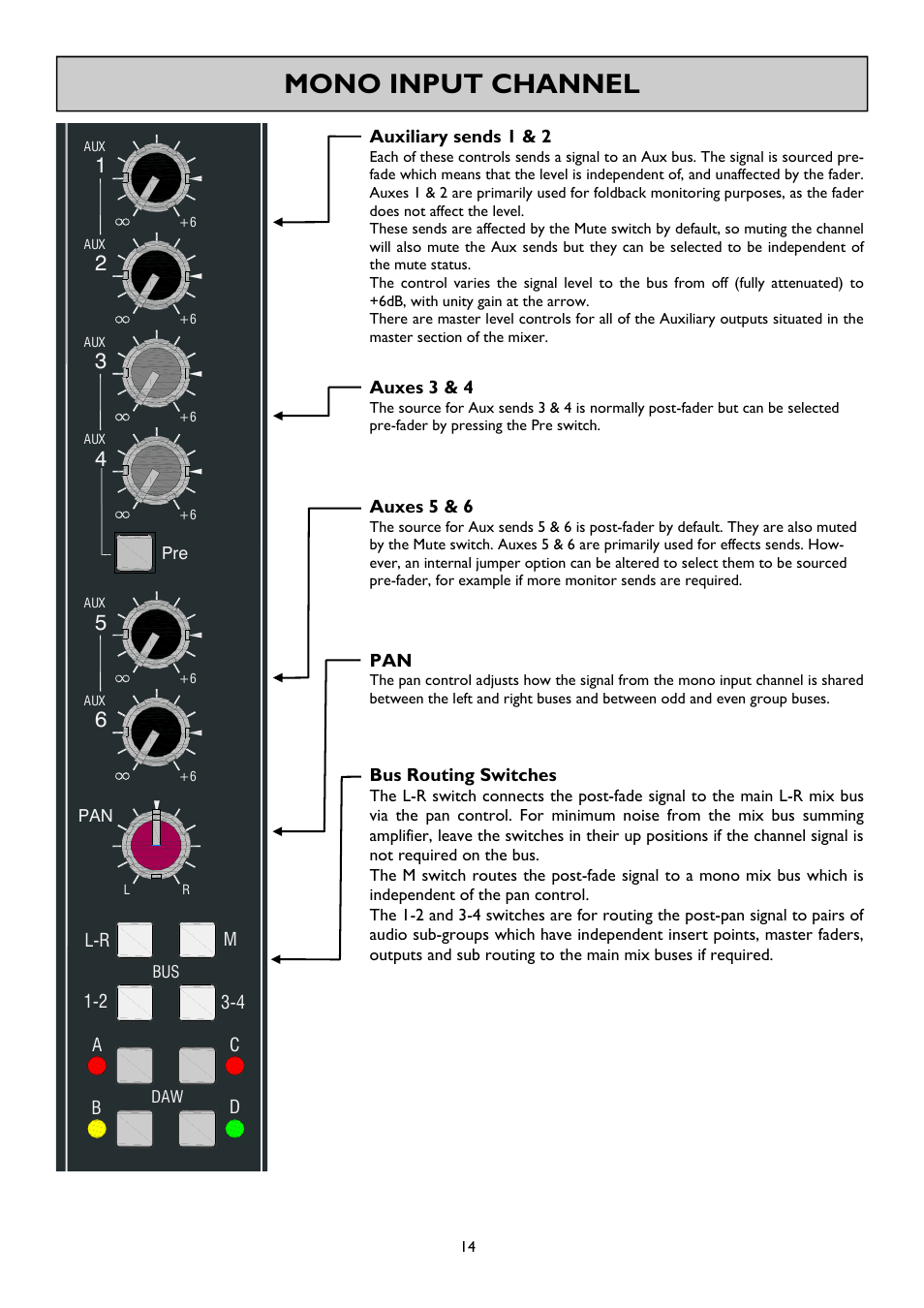 MONO INPUT CHANNEL

AUX
1
∞ +6
AUX
2
∞ +6
AUX
3
∞ +6
AUX
4
∞ +6
Pre
AUX
5
∞ +6
AUX
6
∞ +6
PAN
L R
L-R M
BUS
1-2 3-4
A C
DAW
B D

Auxiliary sends 1 & 2
Each of these controls sends a signal to an Aux bus. The signal is sourced pre-fade which means that the level is independent of, and unaffected by the fader. Auxes 1 & 2 are primarily used for foldback monitoring purposes, as the fader does not affect the level.
These sends are affected by the Mute switch by default, so muting the channel will also mute the Aux sends but they can be selected to be independent of the mute status.
The control varies the signal level to the bus from off (fully attenuated) to +6dB, with unity gain at the arrow.
There are master level controls for all of the Auxiliary outputs situated in the master section of the mixer.

Auxes 3 & 4
The source for Aux sends 3 & 4 is normally post-fader but can be selected pre-fader by pressing the Pre switch.

Auxes 5 & 6
The source for Aux sends 5 & 6 is post-fader by default. They are also muted by the Mute switch. Auxes 5 & 6 are primarily used for effects sends. However, an internal jumper option can be altered to select them to be sourced pre-fader, for example if more monitor sends are required.

PAN
The pan control adjusts how the signal from the mono input channel is shared between the left and right buses and between odd and even group buses.

Bus Routing Switches
The L-R switch connects the post-fade signal to the main L-R mix bus via the pan control. For minimum noise from the mix bus summing amplifier, leave the switches in their up positions if the channel signal is not required on the bus.
The M switch routes the post-fade signal to a mono mix bus which is independent of the pan control.
The 1-2 and 3-4 switches are for routing the post-pan signal to pairs of audio sub-groups which have independent insert points, master faders, outputs and sub routing to the main mix buses if required.

14