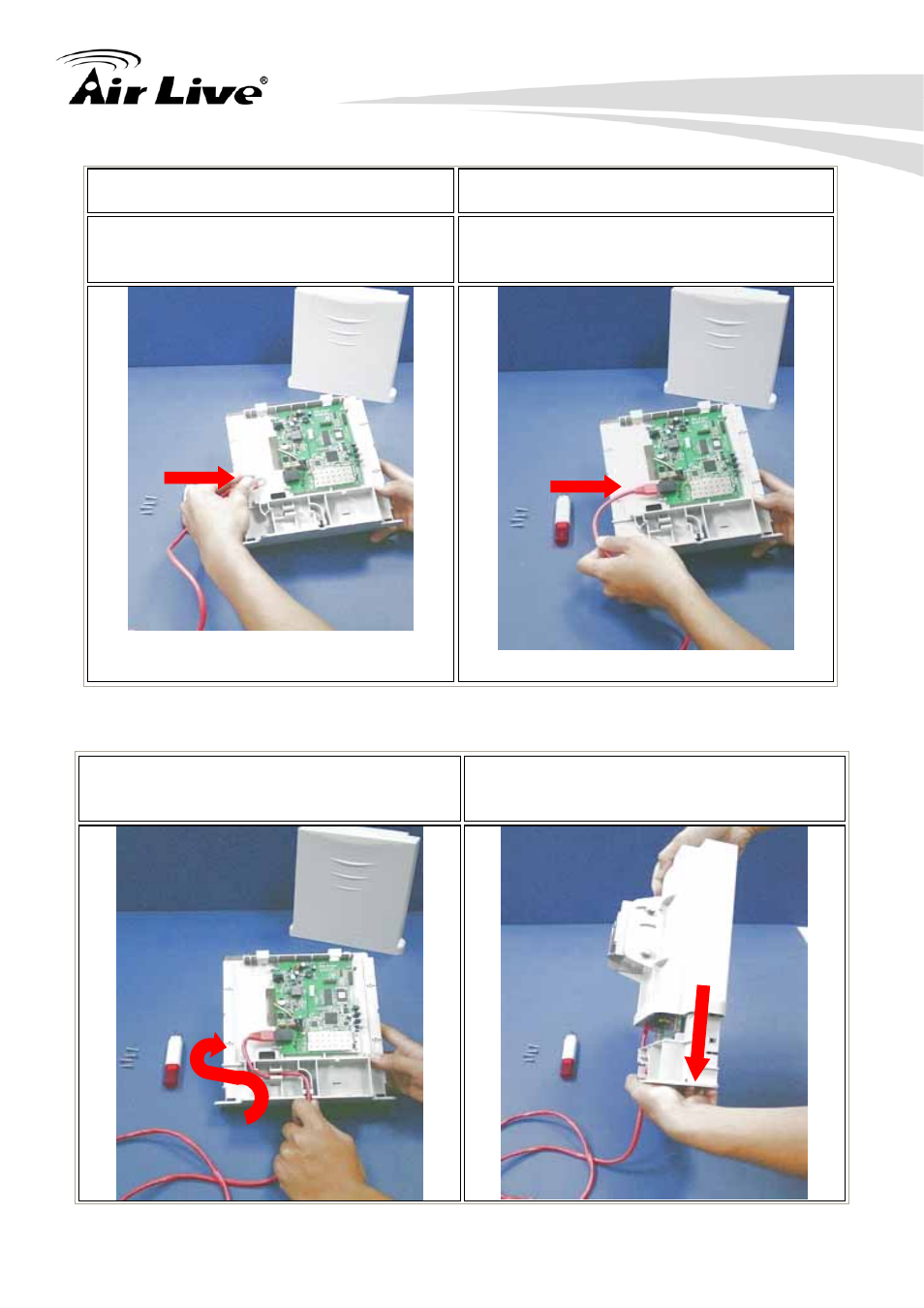 Air Live®