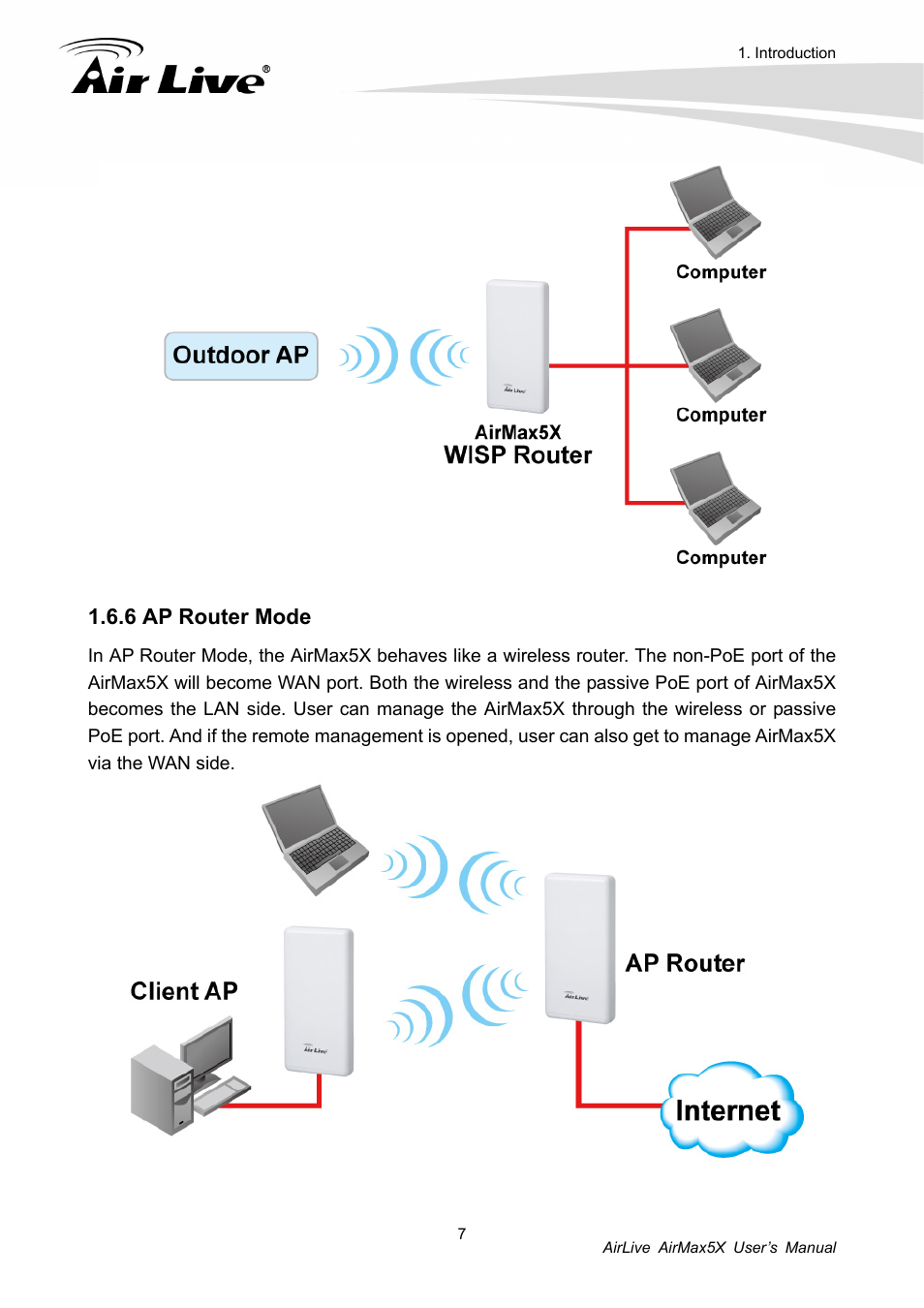 Air Live®

1. Introduction

Outdoor AP

Air Live

AirMax5X
WISP Router

Computer

Computer

Computer

1.6.6 AP Router Mode

In AP Router Mode, the AirMax5X behaves like a wireless router. The non-PoE port of the AirMax5X will become WAN port. Both the wireless and the passive PoE port of AirMax5X becomes the LAN side. User can manage the AirMax5X through the wireless or passive PoE port. And if the remote management is opened, user can also get to manage AirMax5X via the WAN side.

Client AP

Air Live

Air Live

AP Router

Internet

7

AirLive AirMax5X User's Manual