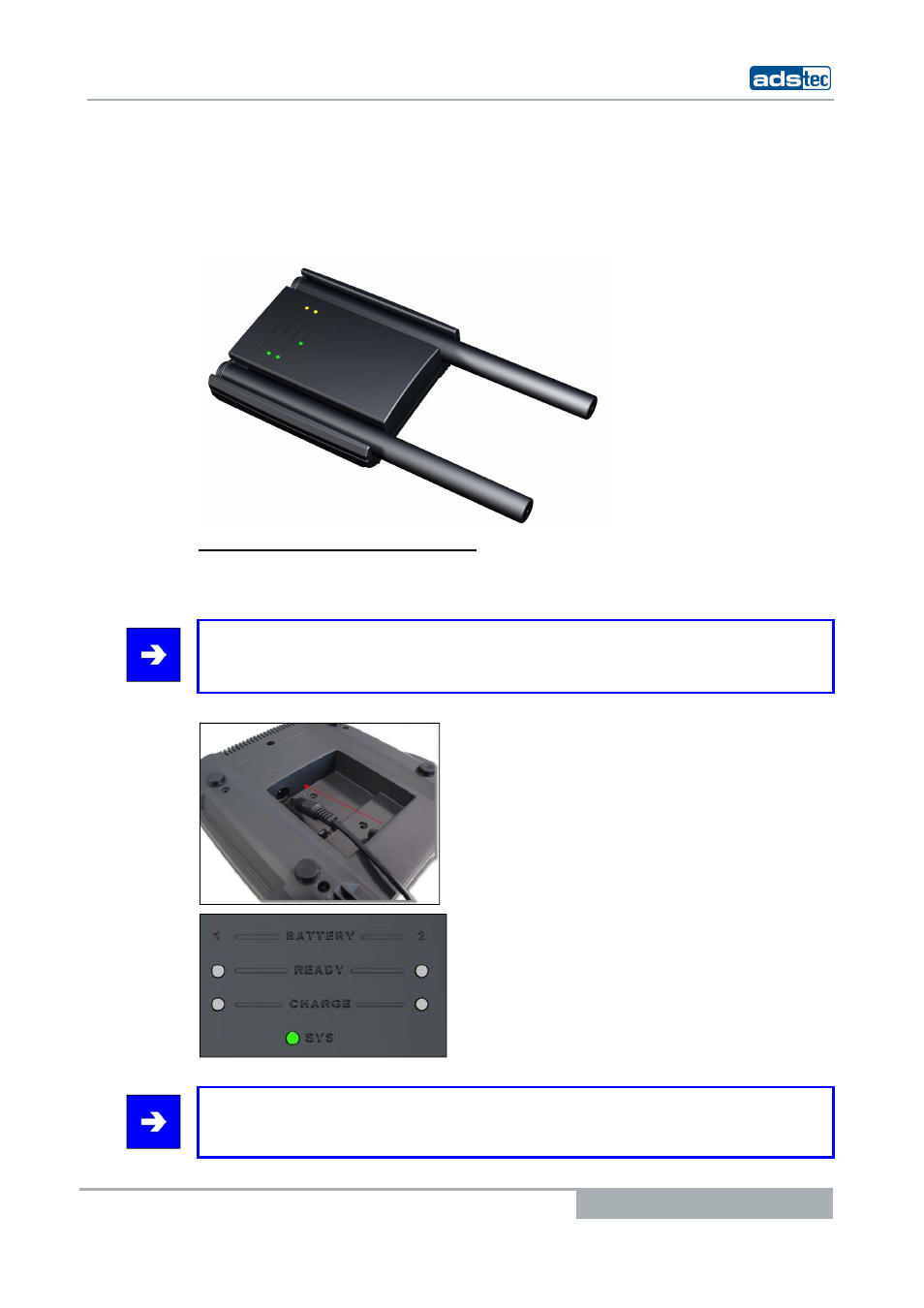 adstec

1 BATTERY 2

READY

CHARGE

SYS