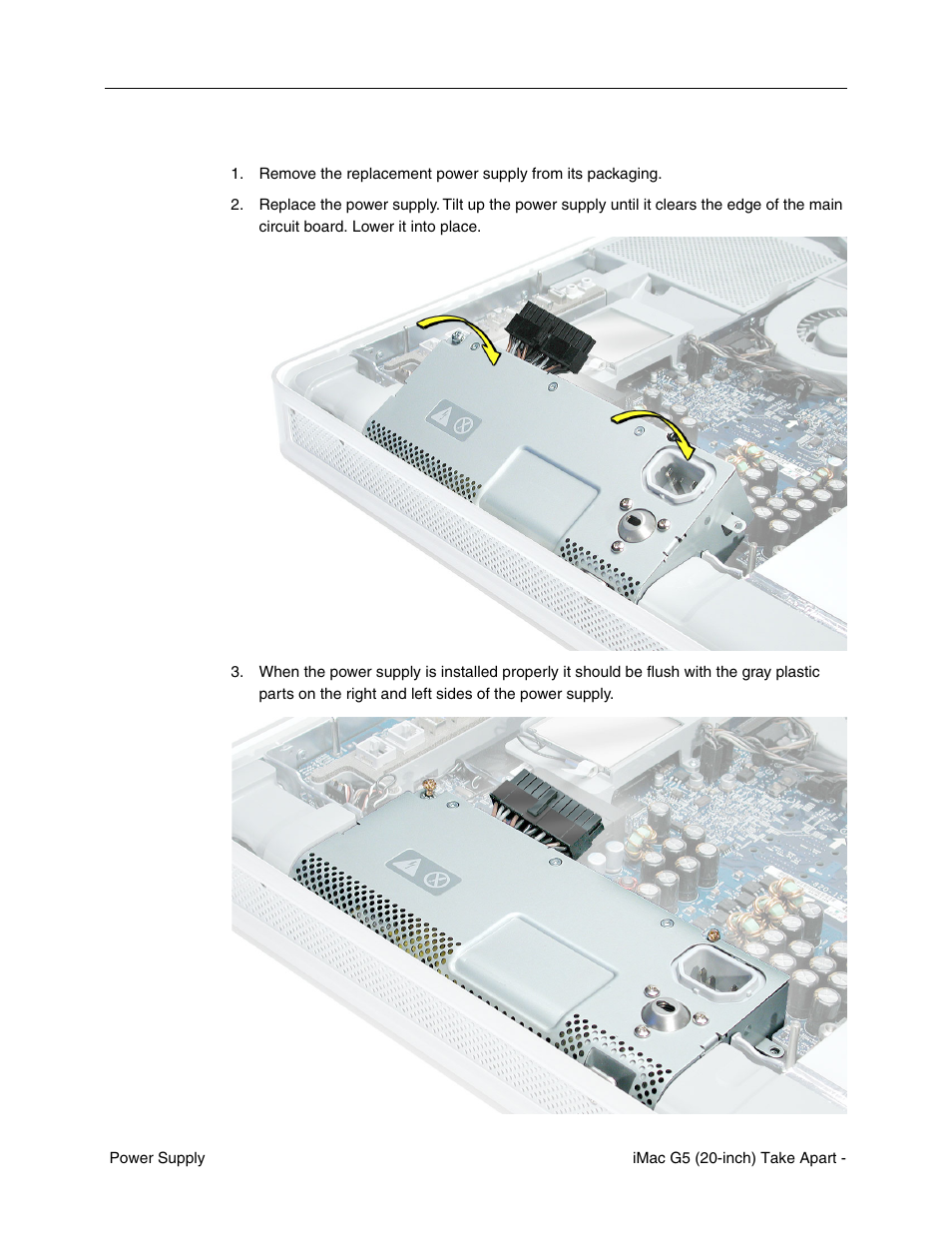 1. Remove the replacement power supply from its packaging.

2. Replace the power supply. Tilt up the power supply until it clears the edge of the main circuit board. Lower it into place.

3. When the power supply is installed properly it should be flush with the gray plastic parts on the right and left sides of the power supply.

Power Supply

iMac G5 (20-inch) Take Apart -