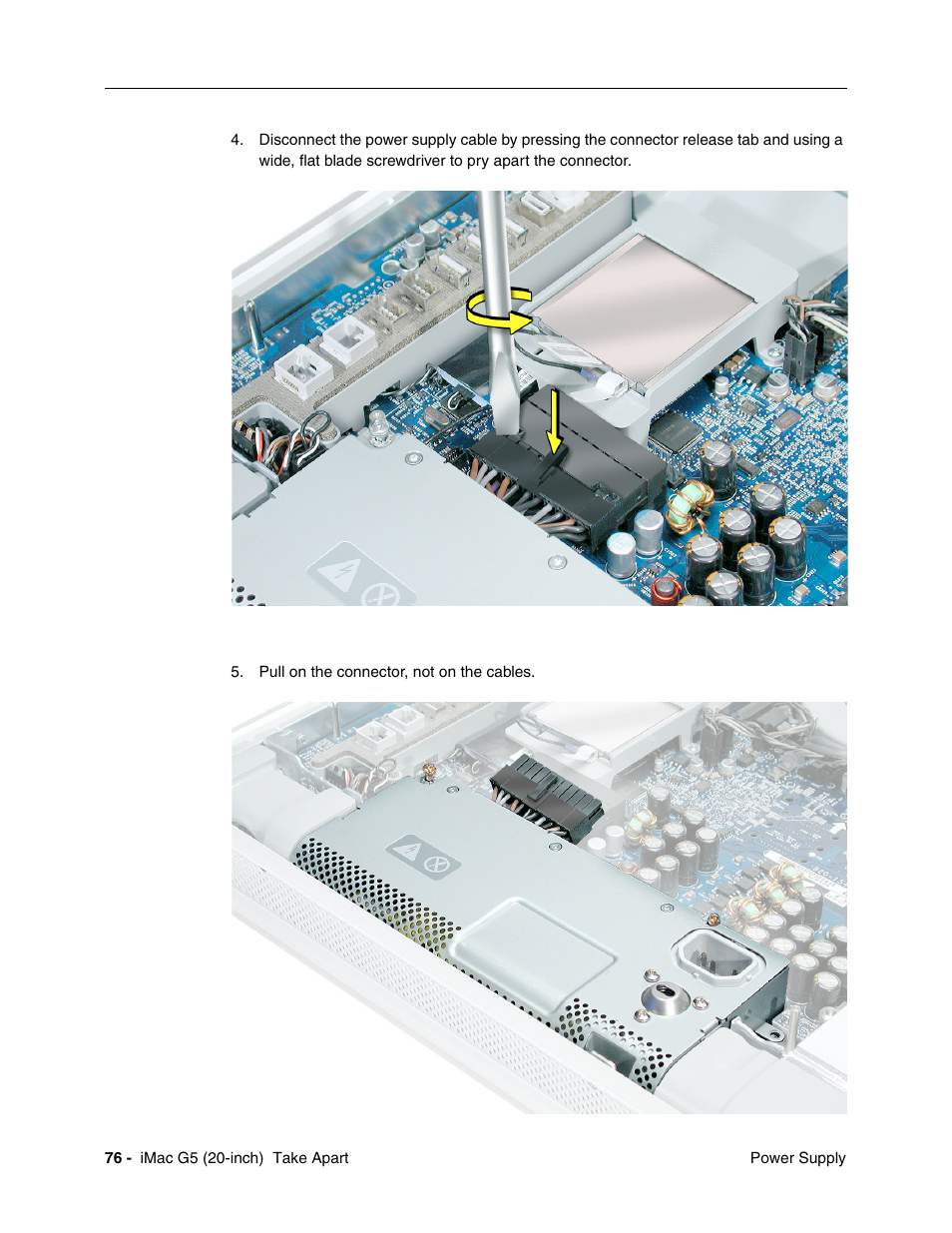 4. Disconnect the power supply cable by pressing the connector release tab and using a wide, flat blade screwdriver to pry apart the connector.

5. Pull on the connector, not on the cables.

76 - iMac G5 (20-inch) Take Apart

Power Supply