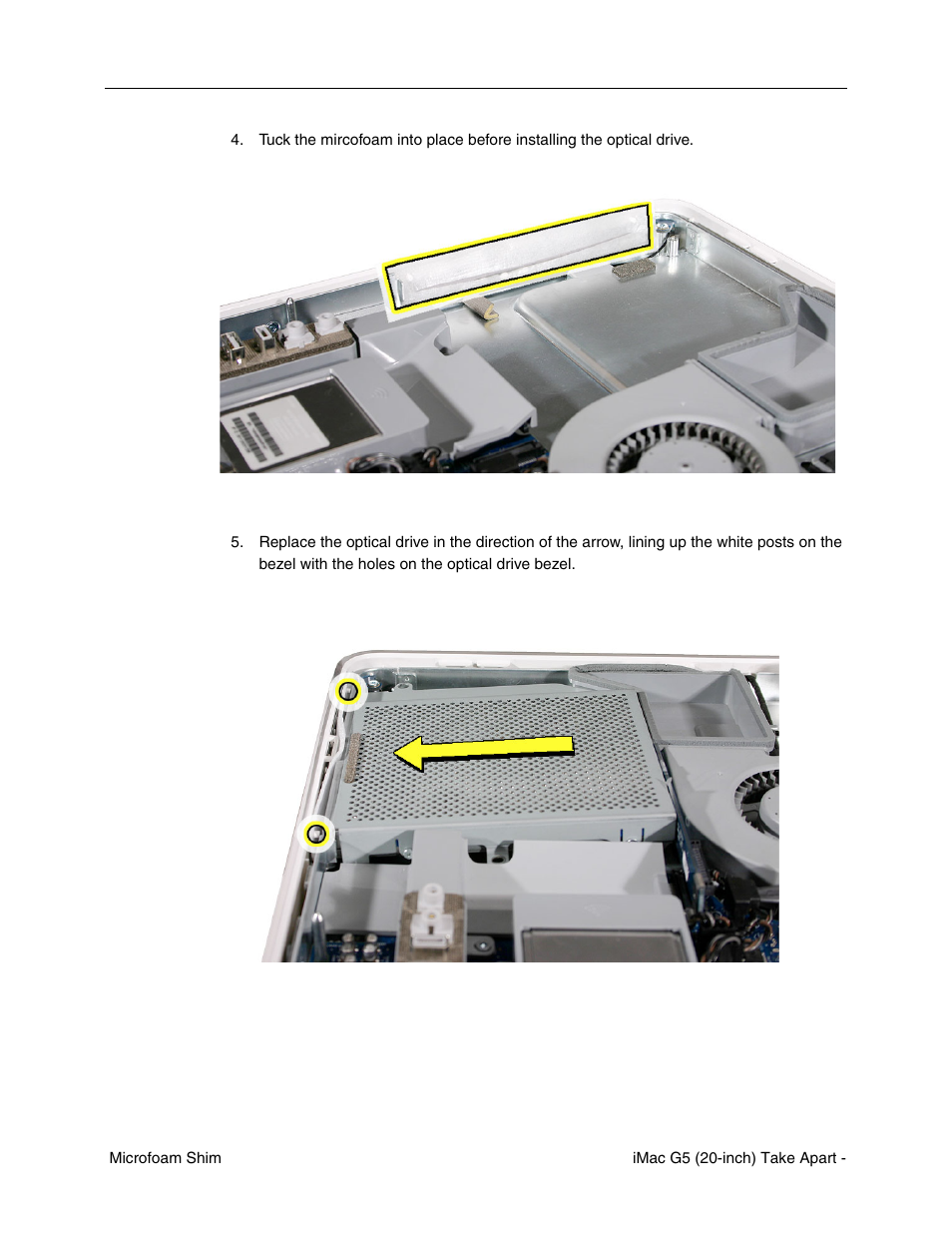 4. Tuck the mircofoam into place before installing the optical drive.

5. Replace the optical drive in the direction of the arrow, lining up the white posts on the bezel with the holes on the optical drive bezel.

Microfoam Shim

iMac G5 (20-inch) Take Apart -