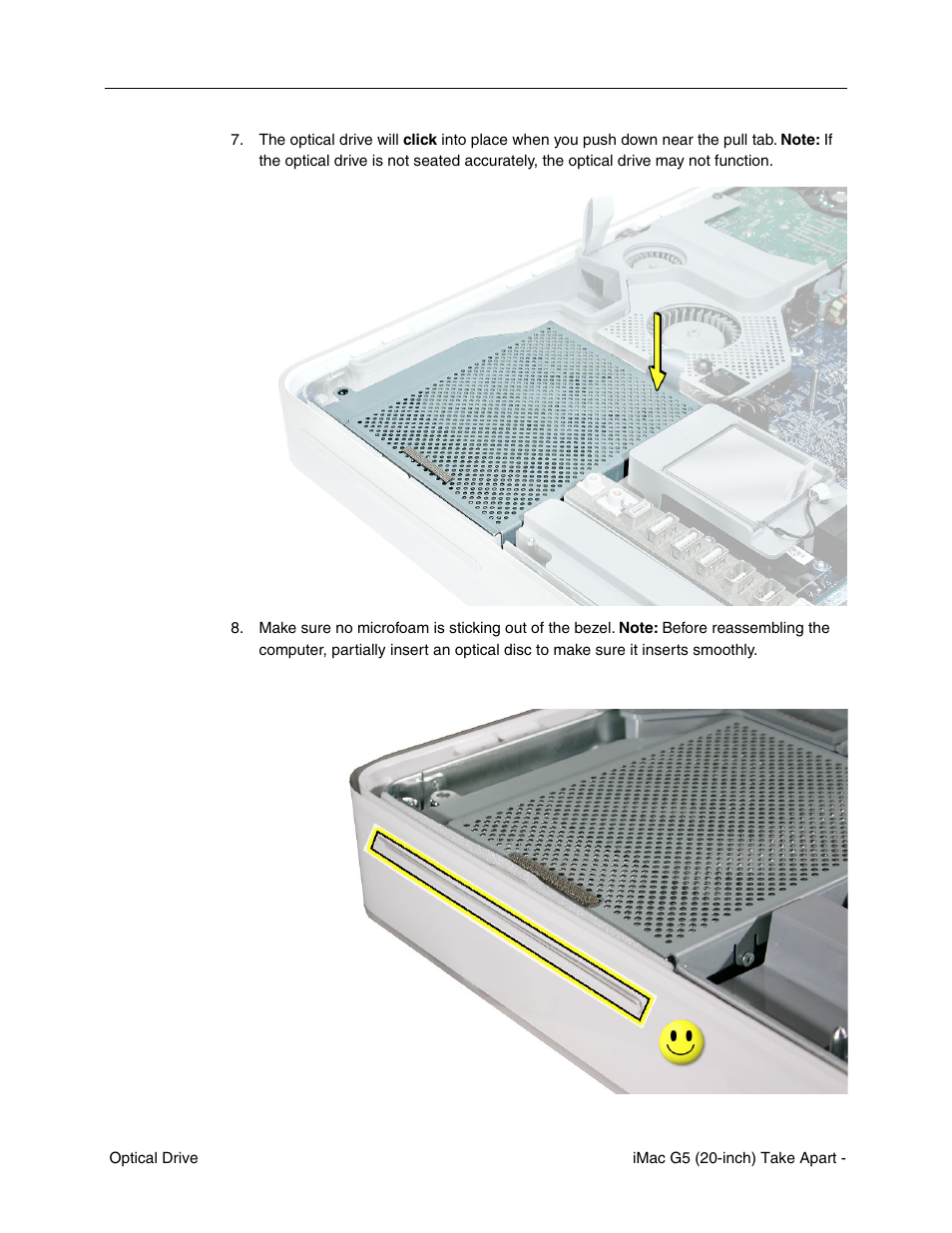 7. The optical drive will click into place when you push down near the pull tab. Note: If the optical drive is not seated accurately, the optical drive may not function.

8. Make sure no microfoam is sticking out of the bezel. Note: Before reassembling the computer, partially insert an optical disc to make sure it inserts smoothly.

Optical Drive

iMac G5 (20-inch) Take Apart -