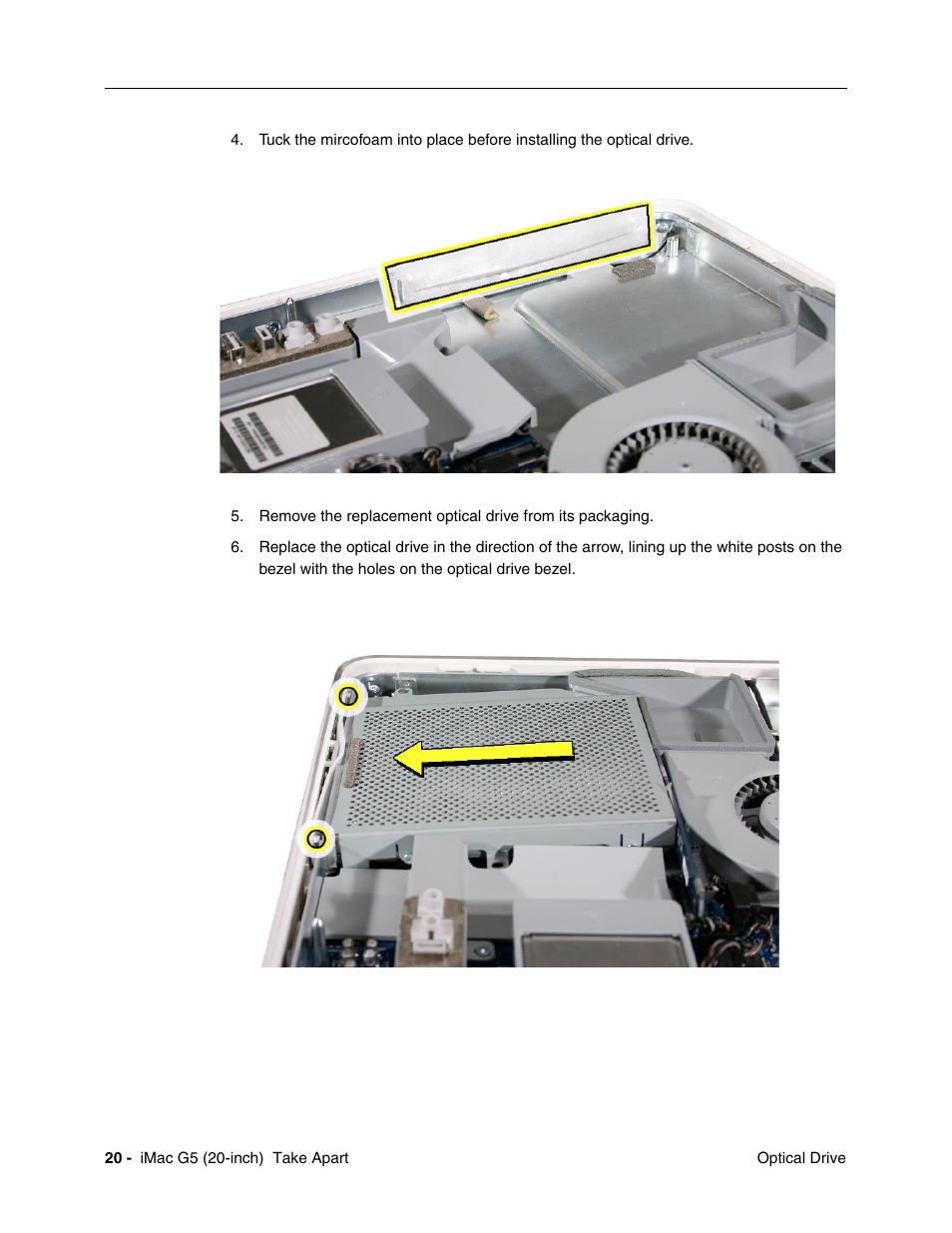 4. Tuck the mircofoam into place before installing the optical drive.

5. Remove the replacement optical drive from its packaging.

6. Replace the optical drive in the direction of the arrow, lining up the white posts on the bezel with the holes on the optical drive bezel.

20 - iMac G5 (20-inch) Take Apart

Optical Drive